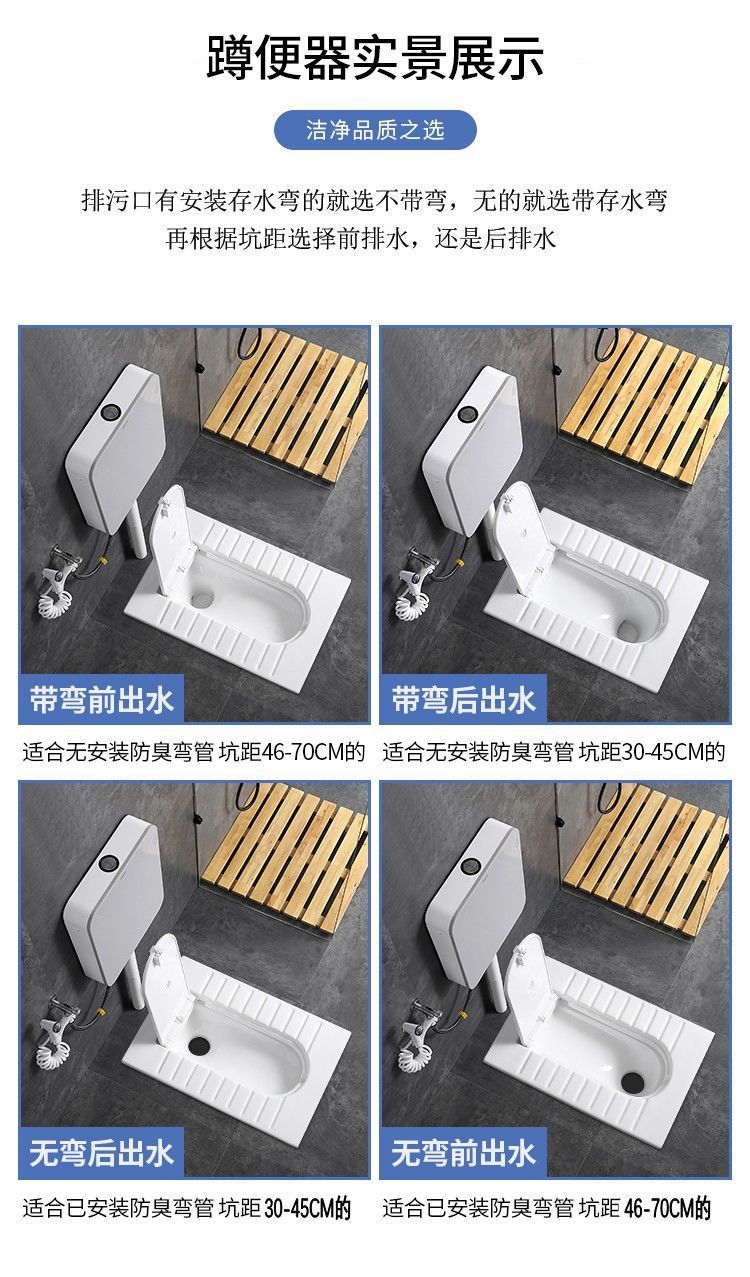 蹲便器实景展示

洁净品质之选

排污口有安装存水弯的就选不带弯，无的就选带存水弯
再根据坑距选择前排水，还是后排水

带弯前出水

适合无安装防臭弯管 坑距46-70CM的

带弯后出水

适合无安装防臭弯管 坑距30-45CM的

无弯后出水

适合已安装防臭弯管 坑距 30-45CM的

无弯前出水

适合已安装防臭弯管 坑距 46-70CM的