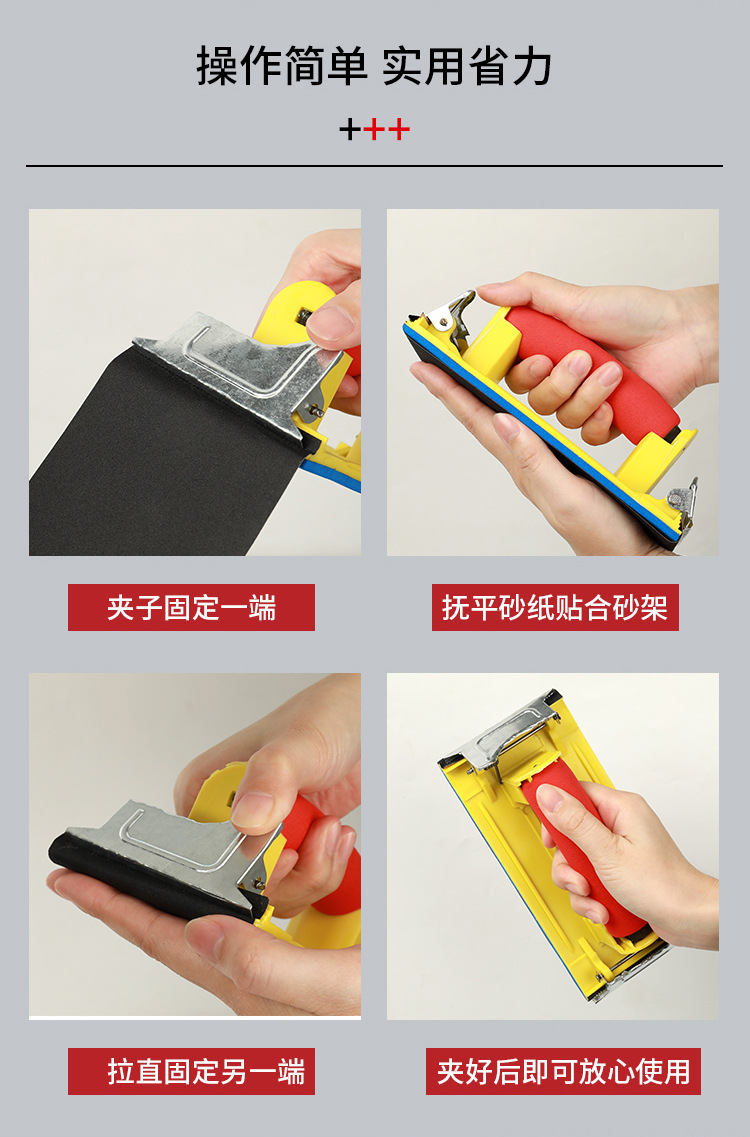 操作简单 实用省力

+++

夹子固定一端

抚平砂纸贴合砂架

拉直固定另一端

夹好后即可放心使用