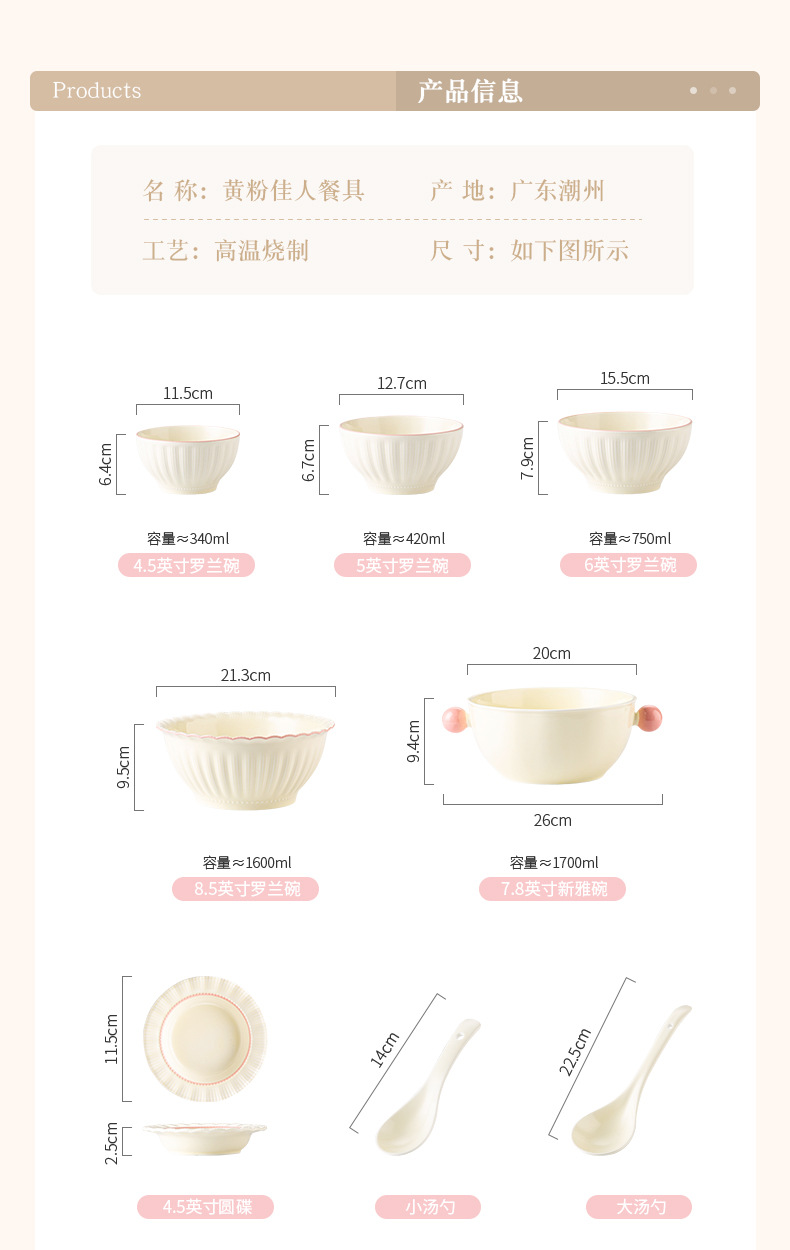 Products
产品信息

名 称：黄粉佳人餐具
产 地：广东潮州
工艺：高温烧制
尺 寸：如下图所示

11.5cm
6.4cm
容量≈340ml
4.5英寸罗兰碗

12.7cm
6.7cm
容量≈420ml
5英寸罗兰碗

15.5cm
7.9cm
容量≈750ml
6英寸罗兰碗

21.3cm
9.5cm
容量≈1600ml
8.5英寸罗兰碗

20cm
9.4cm
26cm
容量≈1700ml
7.8英寸新雅碗

11.5cm
2.5cm
4.5英寸圆碟

14cm
小汤勺

22.5cm
大汤勺