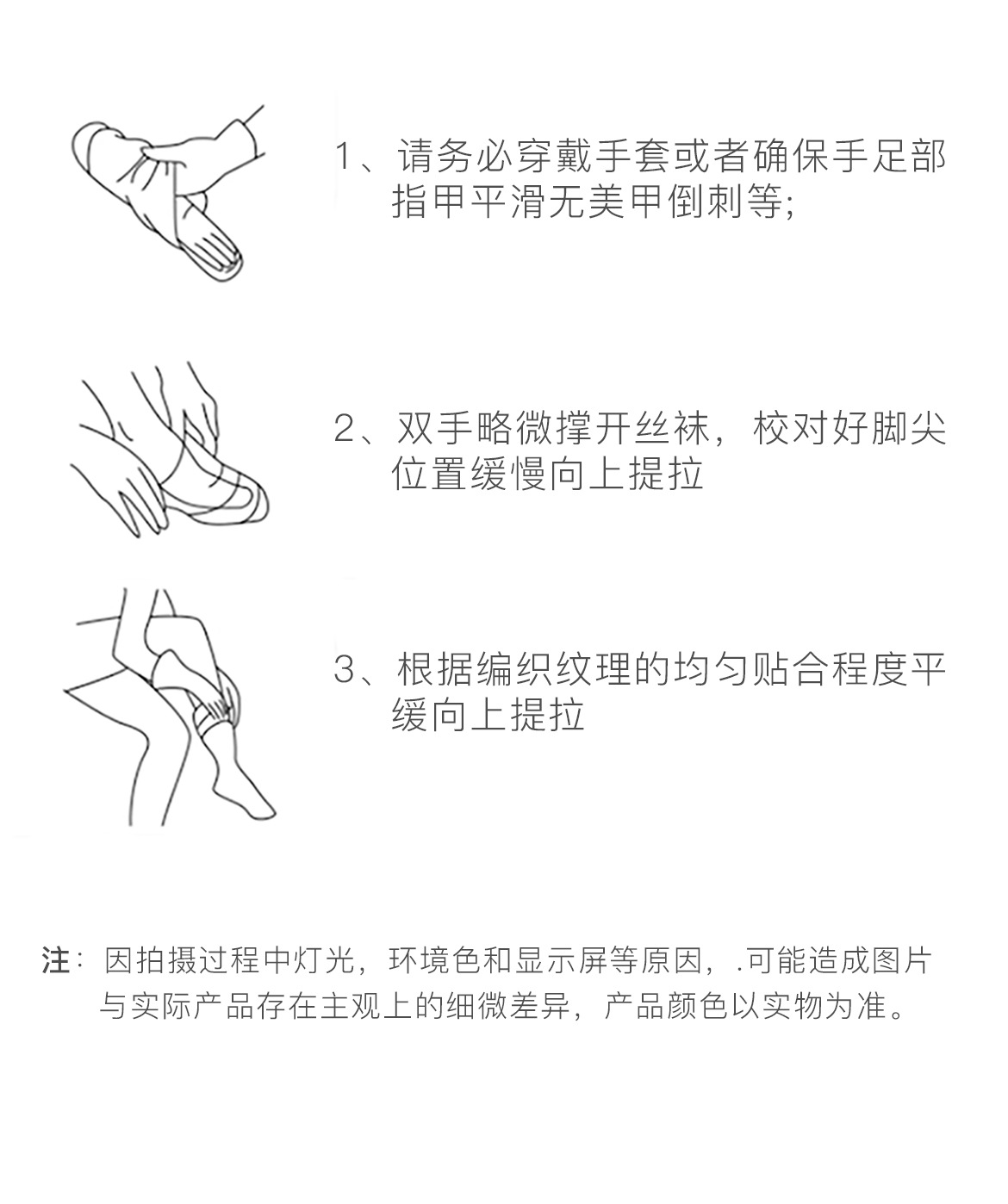 1、请务必穿戴手套或者确保手足部指甲平滑无美甲倒刺等;

2、双手略微撑开丝袜，校对好脚尖位置缓慢向上提拉

3、根据编织纹理的均匀贴合程度平缓向上提拉

注：因拍摄过程中灯光，环境色和显示屏等原因，.可能造成图片与实际产品存在主观上的细微差异，产品颜色以实物为准。