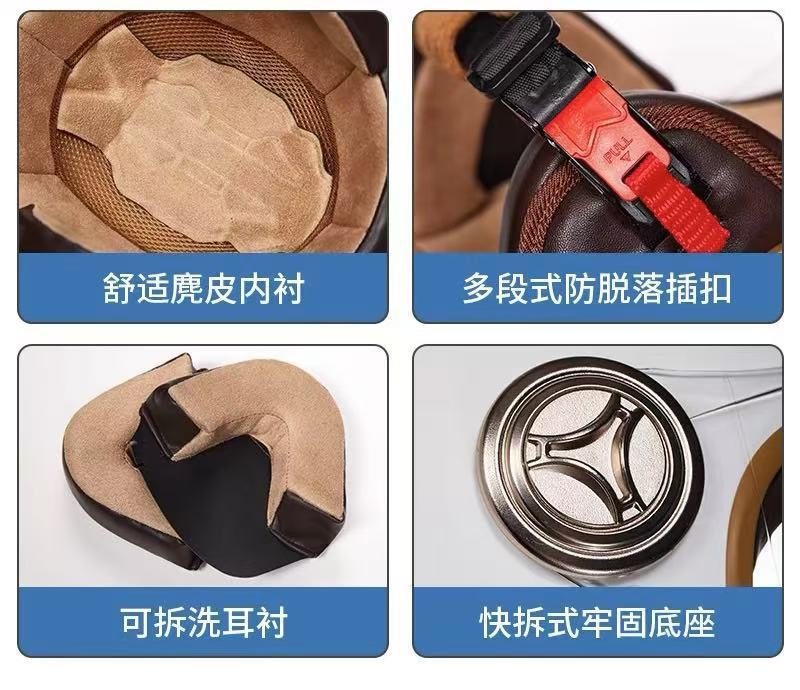 舒适麂皮内衬

PULL

多段式防脱落插扣

可拆洗耳衬

快拆式牢固底座