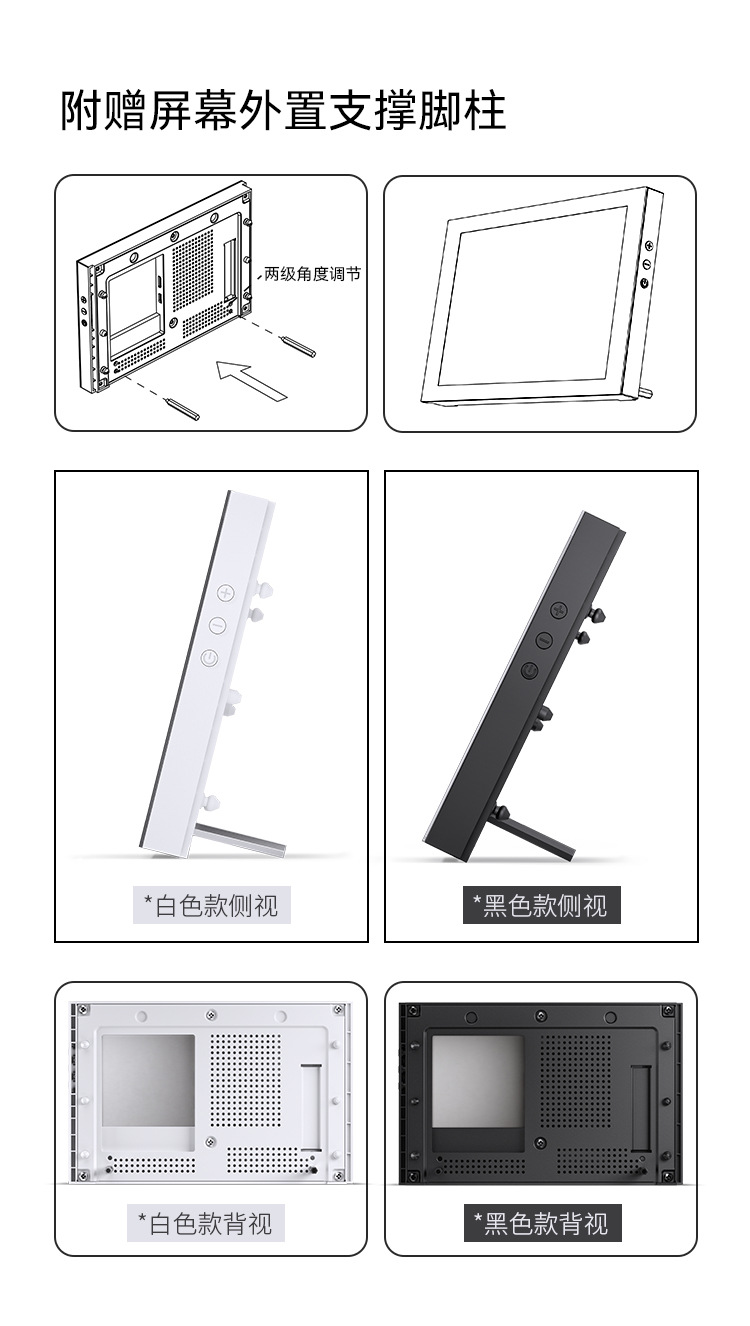 附赠屏幕外置支撑脚柱

两级角度调节

*白色款侧视

*黑色款侧视

*白色款背视

*黑色款背视