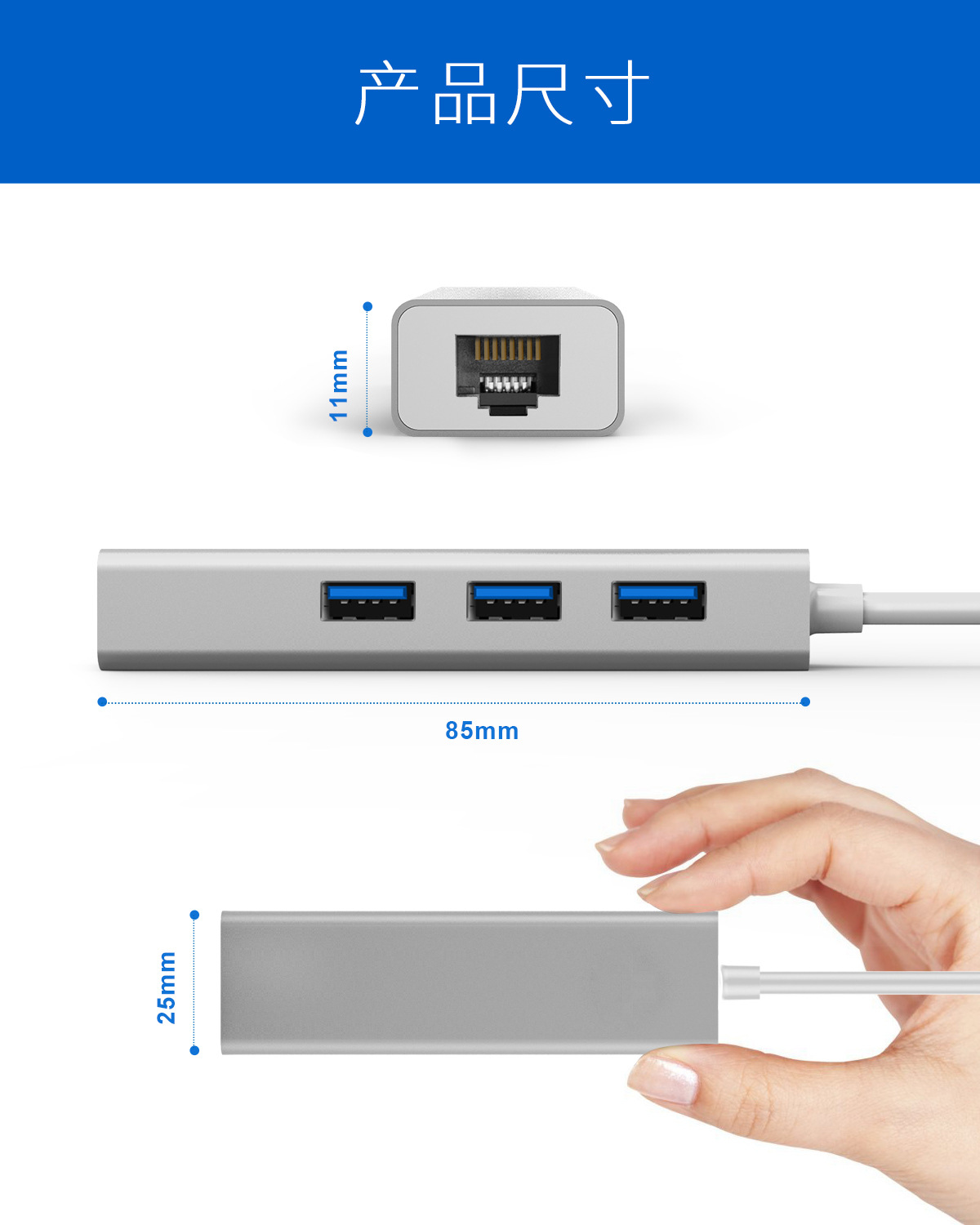 产品尺寸

11mm

85mm

25mm