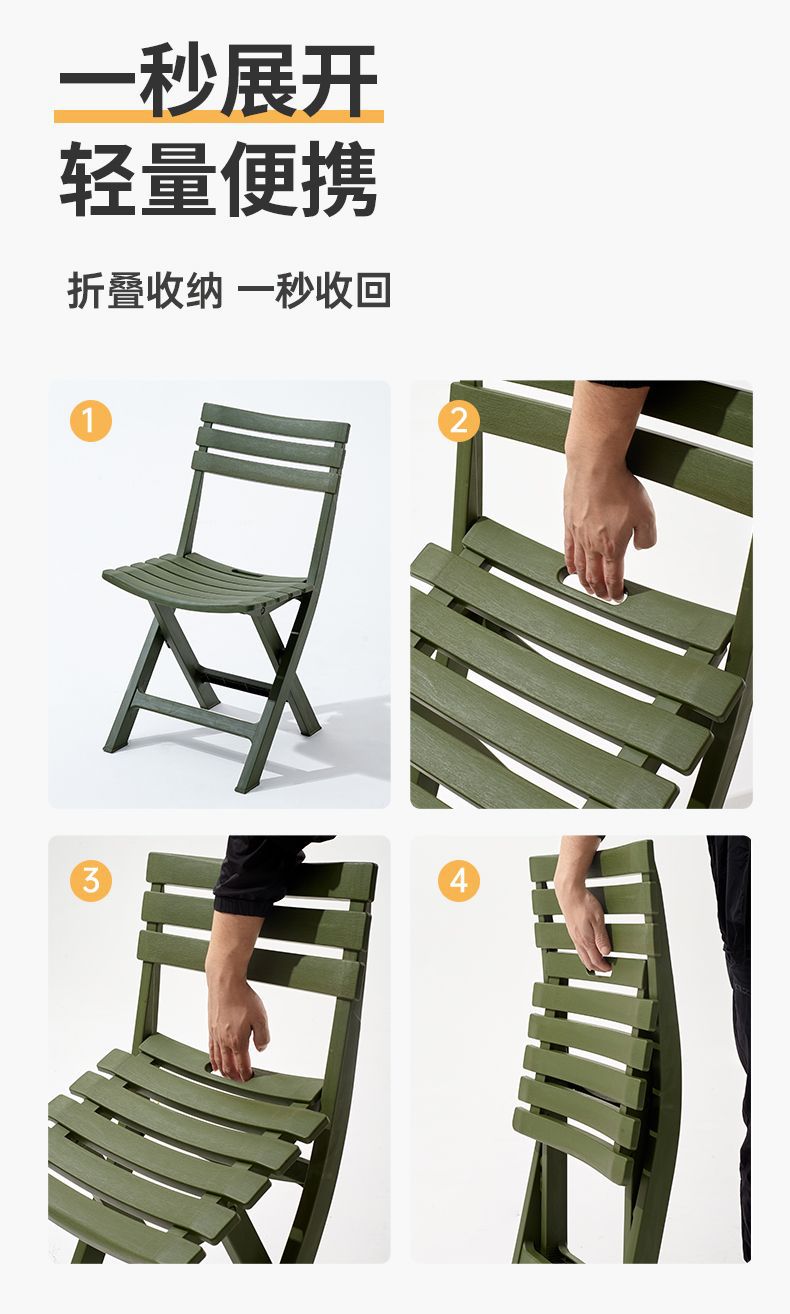 一秒展开
轻量便携

折叠收纳 一秒收回

1

2

3

4