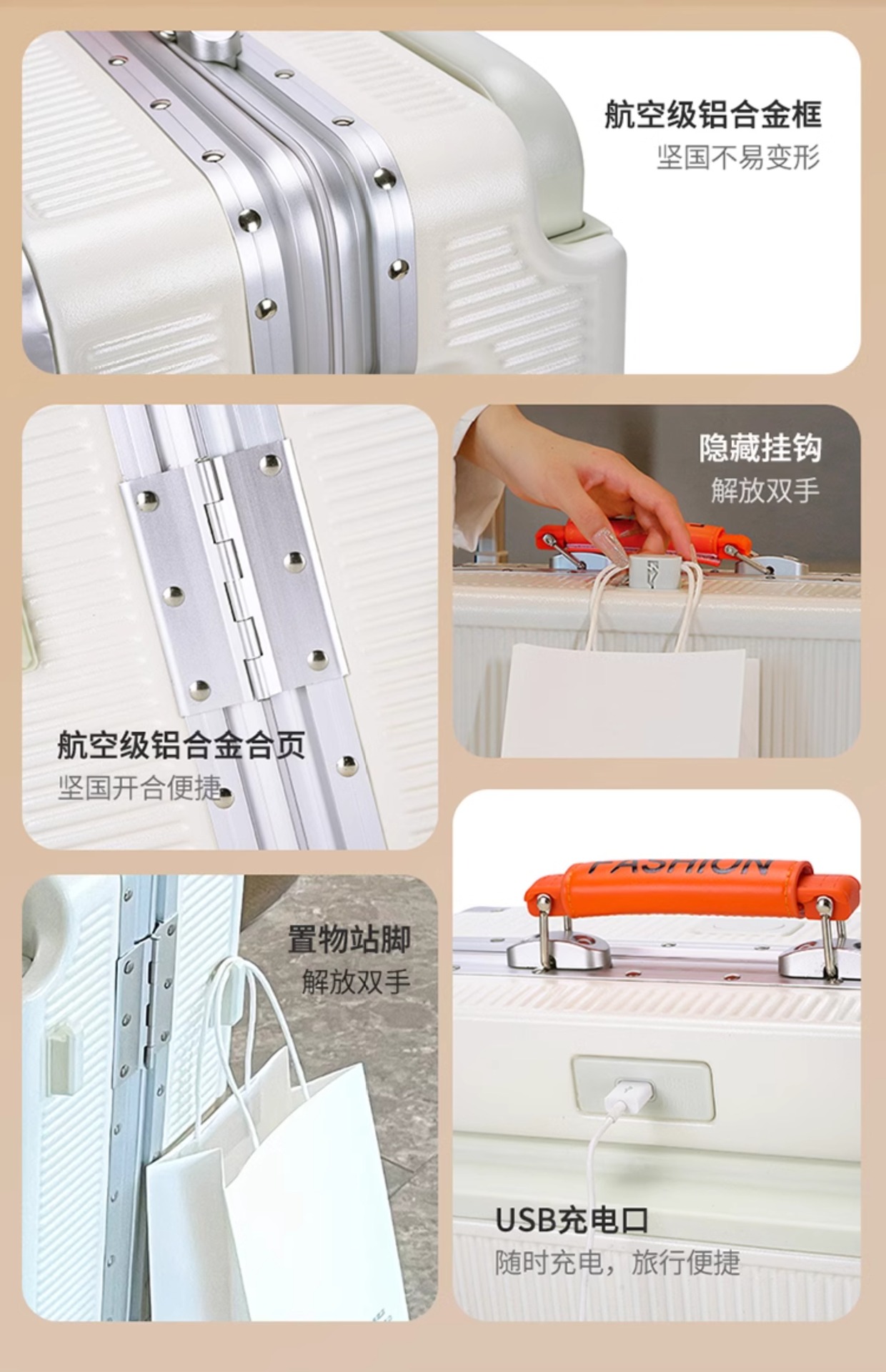 航空级铝合金框
坚固不易变形

航空级铝合金合页
坚固开合便捷

隐藏挂钩
解放双手

置物站脚
解放双手

FASHION

USB充电口
随时充电，旅行便捷