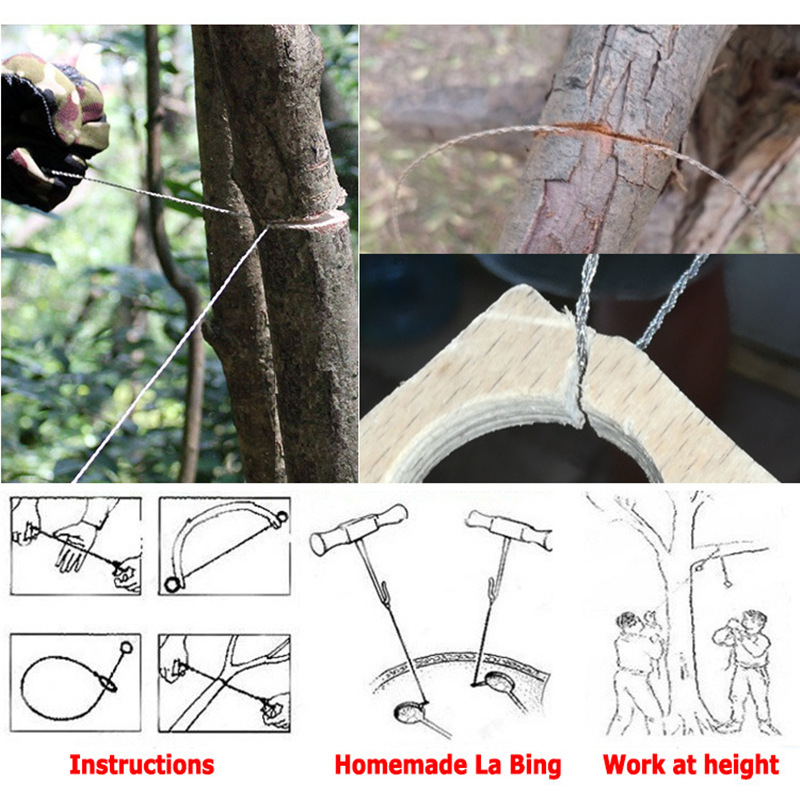 Instructions

Homemade La Bing

Work at height