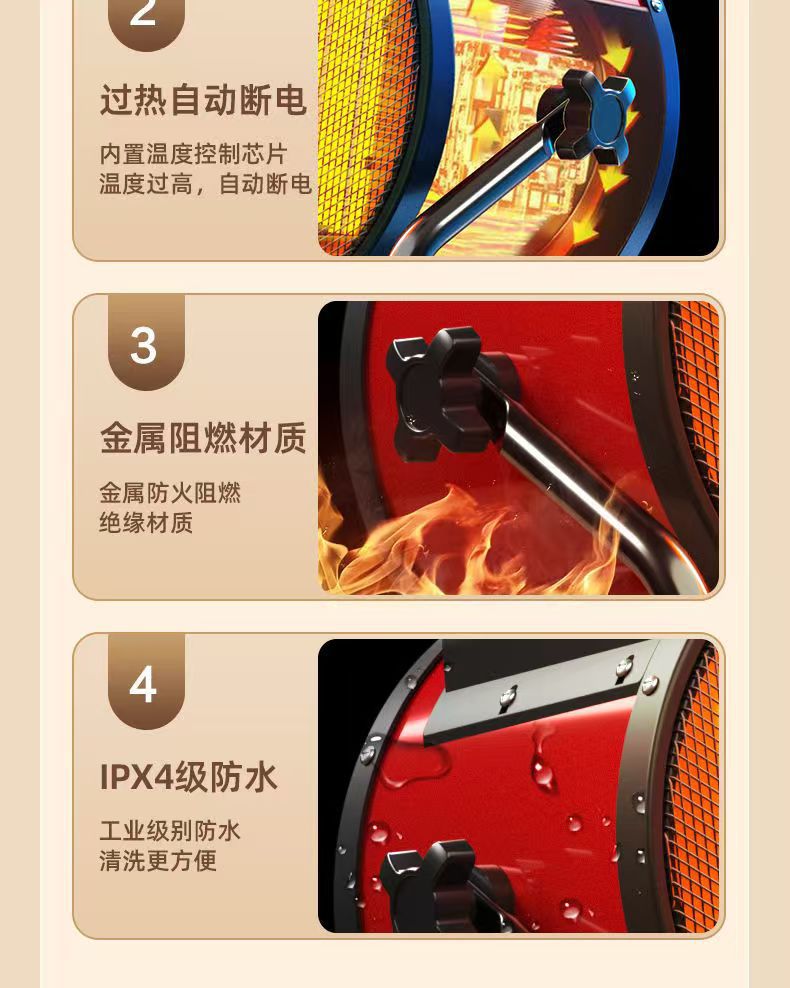 2

过热自动断电

内置温度控制芯片
温度过高，自动断电

3

金属阻燃材质

金属防火阻燃
绝缘材质

4

IPX4级防水

工业级别防水
清洗更方便