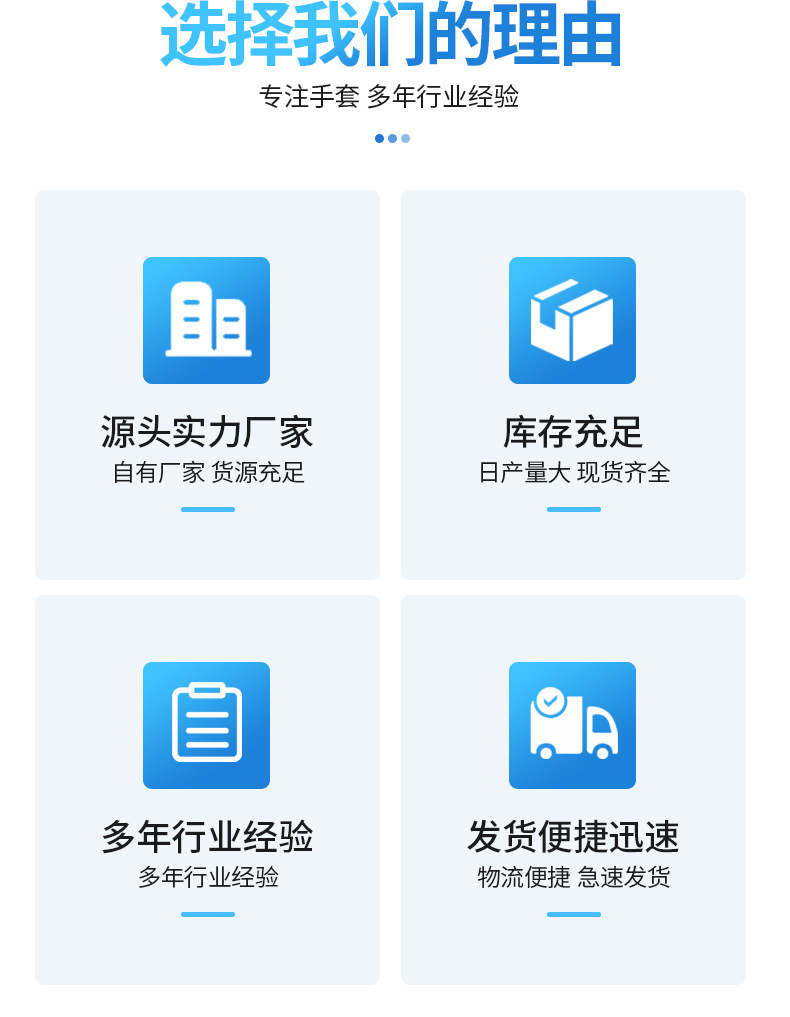 选择我们的理由

专注手套 多年行业经验

源头实力厂家

自有厂家 货源充足

库存充足

日产量大 现货齐全

多年行业经验

多年行业经验

发货便捷迅速

物流便捷 急速发货