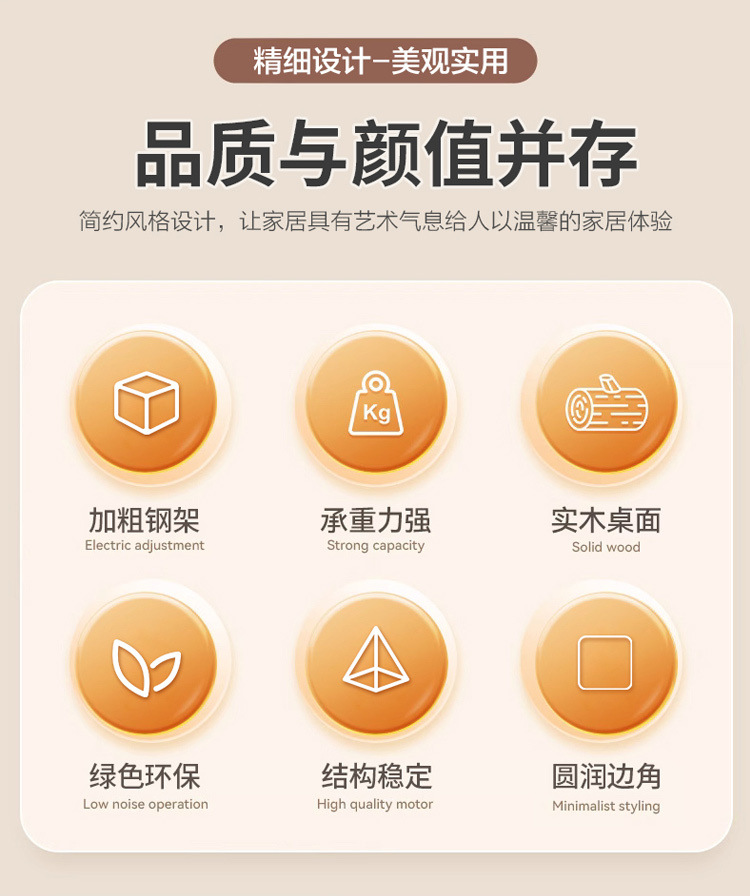 精细设计-美观实用

品质与颜值并存

简约风格设计，让家居具有艺术气息给人以温馨的家居体验

Kg

加粗钢架
Electric adjustment

承重力强
Strong capacity

实木桌面
Solid wood

绿色环保
Low noise operation

结构稳定
High quality motor

圆润边角
Minimalist styling