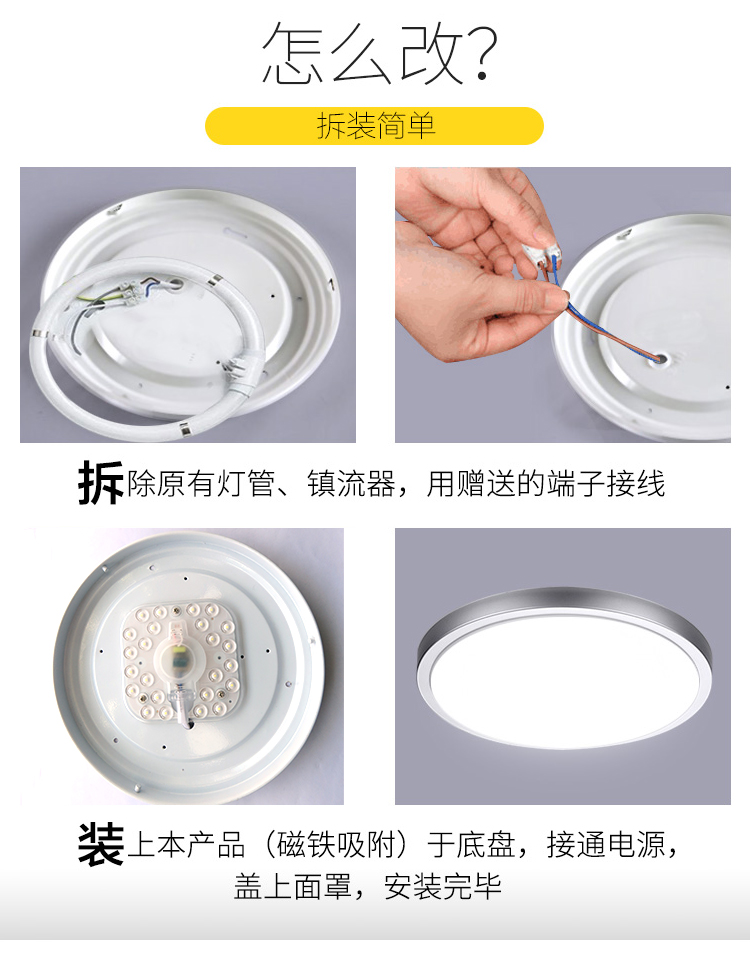 怎么改?

拆装简单

拆除原有灯管、镇流器，用赠送的端子接线

装上本产品（磁铁吸附）于底盘，接通电源，盖上面罩，安装完毕