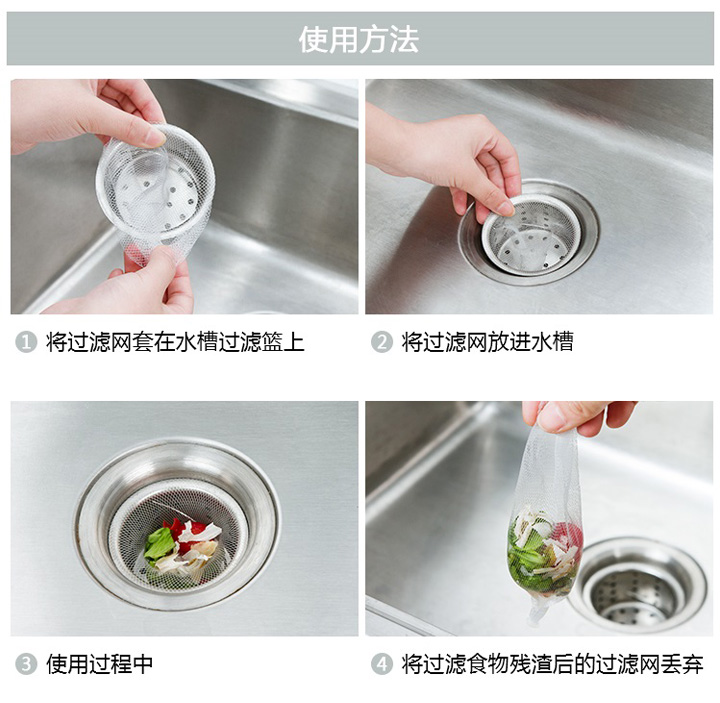 使用方法

1 将过滤网套在水槽过滤篮上

2 将过滤网放进水槽

3 使用过程中

4 将过滤食物残渣后的过滤网丢弃