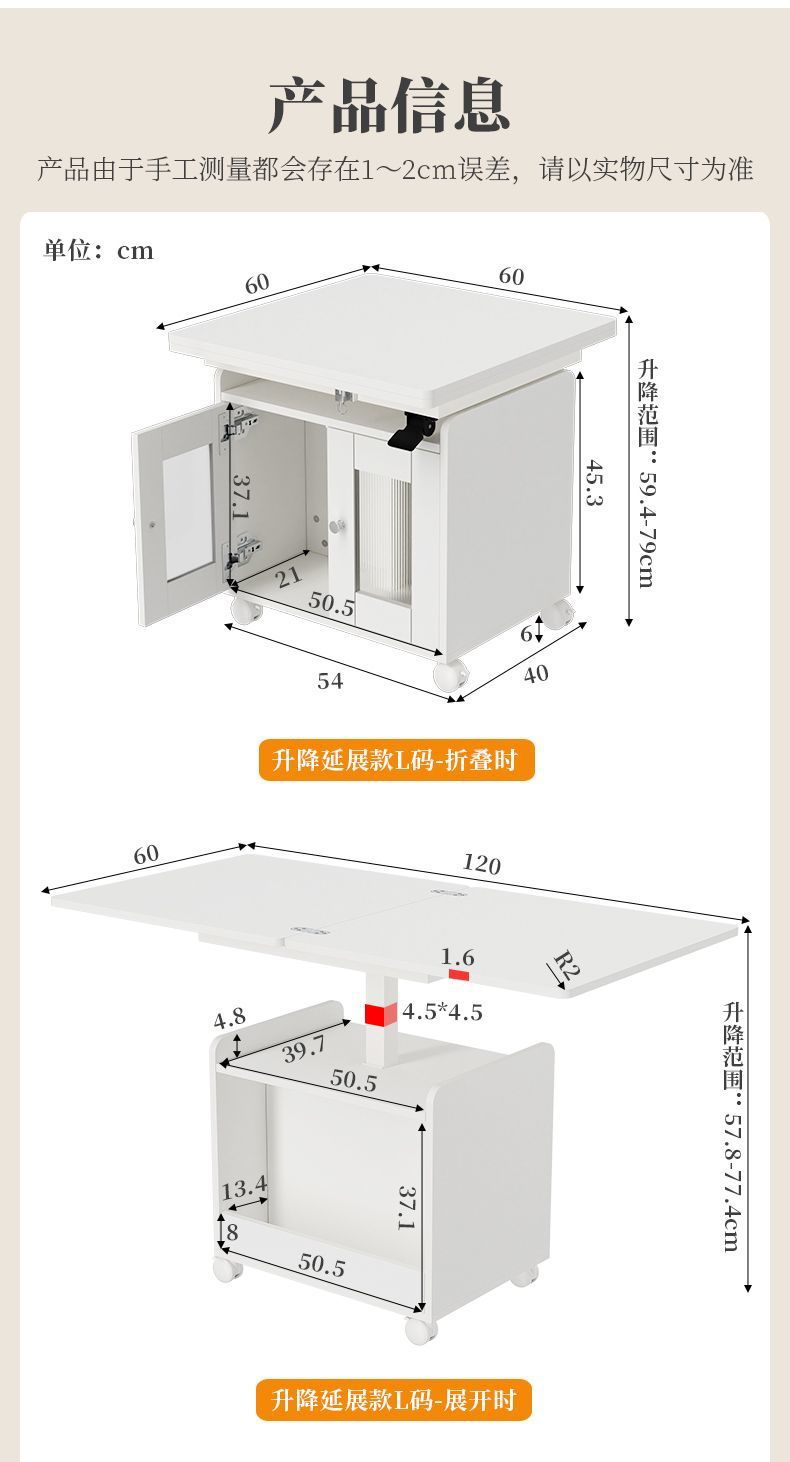 产品信息

产品由于手工测量都会存在1～2cm误差，请以实物尺寸为准

单位：cm

60
60
升降范围：59.4-79cm
37.1
45.3
21
50.5
6
54
40

升降延展款L码-折叠时

60
120
1.6
R2
4.5*4.5
4.8
39.7
50.5
升降范围：57.8-77.4cm
13.4
37.1
8
50.5

升降延展款L码-展开时