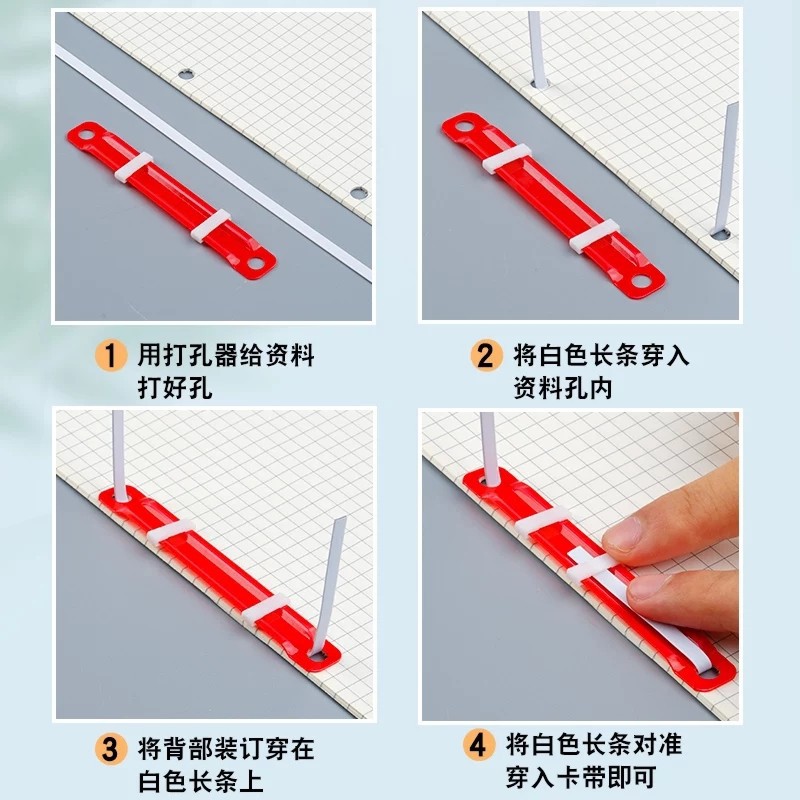 1 用打孔器给资料打好孔

2 将白色长条穿入资料孔内

3 将背部装订穿在白色长条上

4 将白色长条对准穿入卡带即可