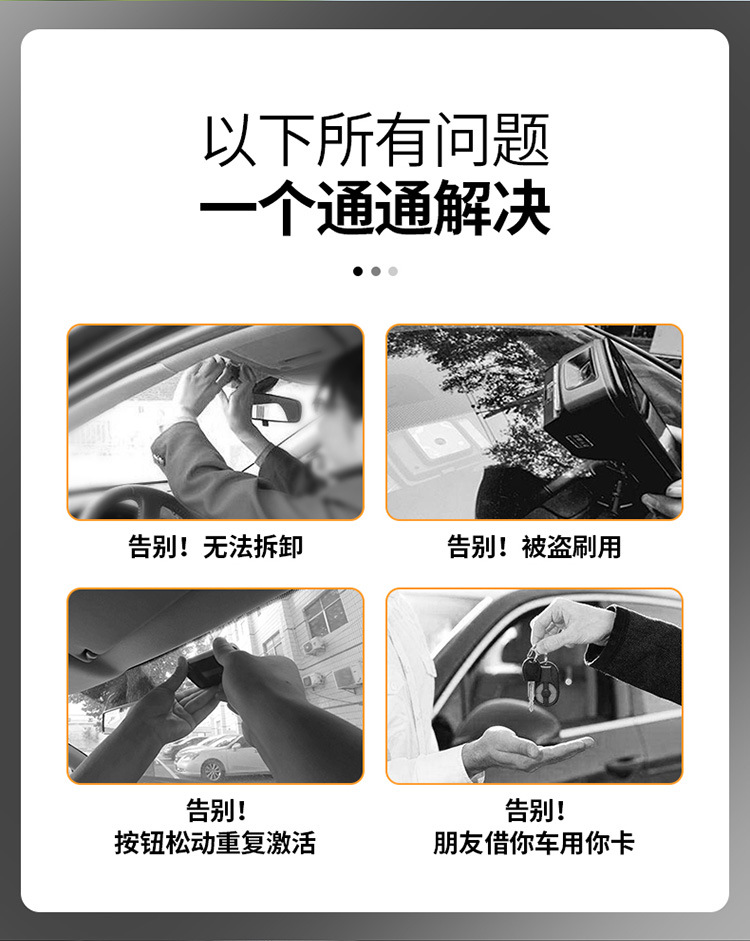 以下所有问题
一个通通解决

告别！无法拆卸

告别！被盗刷用

告别！
按钮松动重复激活

告别！
朋友借你车用你卡