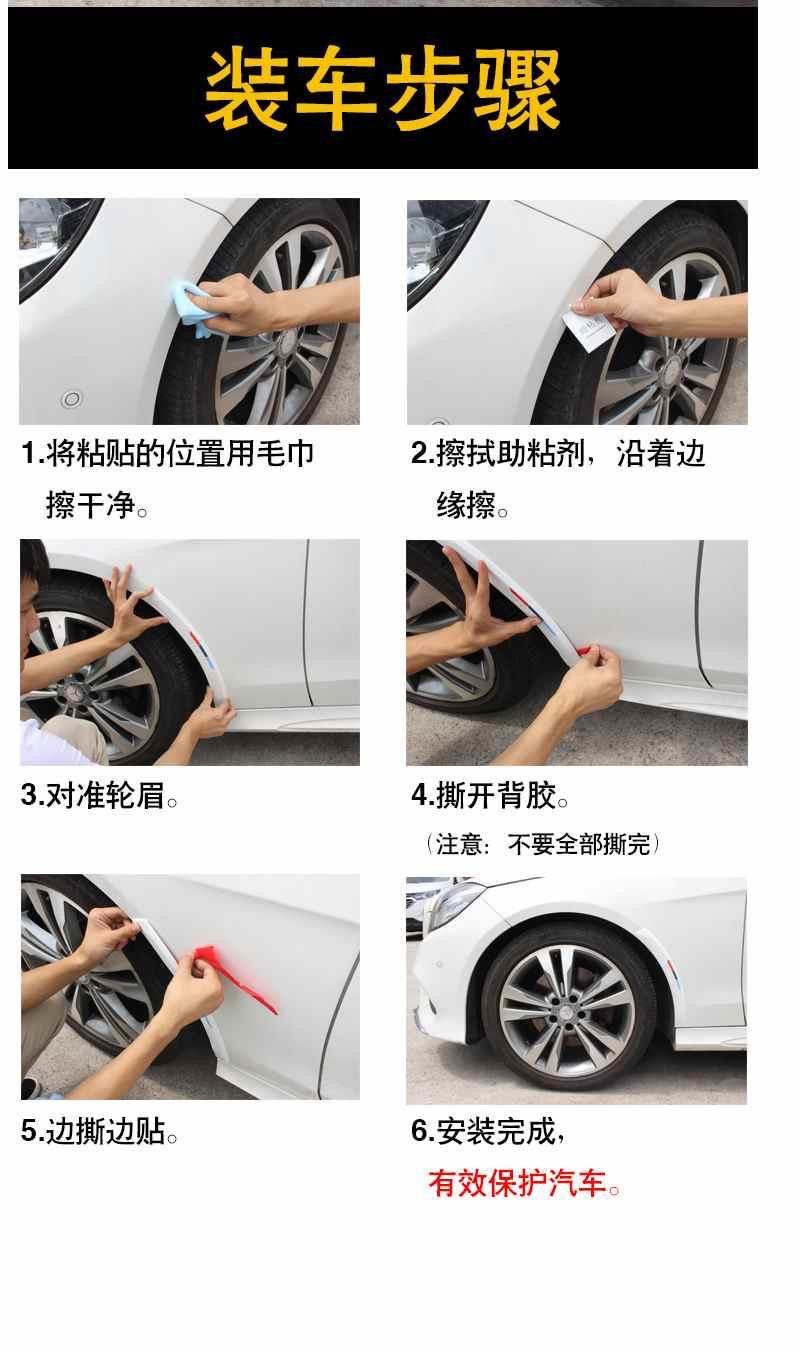 装车步骤

1.将粘贴的位置用毛巾擦干净。

2.擦拭助粘剂，沿着边缘擦。

3.对准轮眉。

4.撕开背胶。
（注意：不要全部撕完）

5.边撕边贴。

6.安装完成，
有效保护汽车。