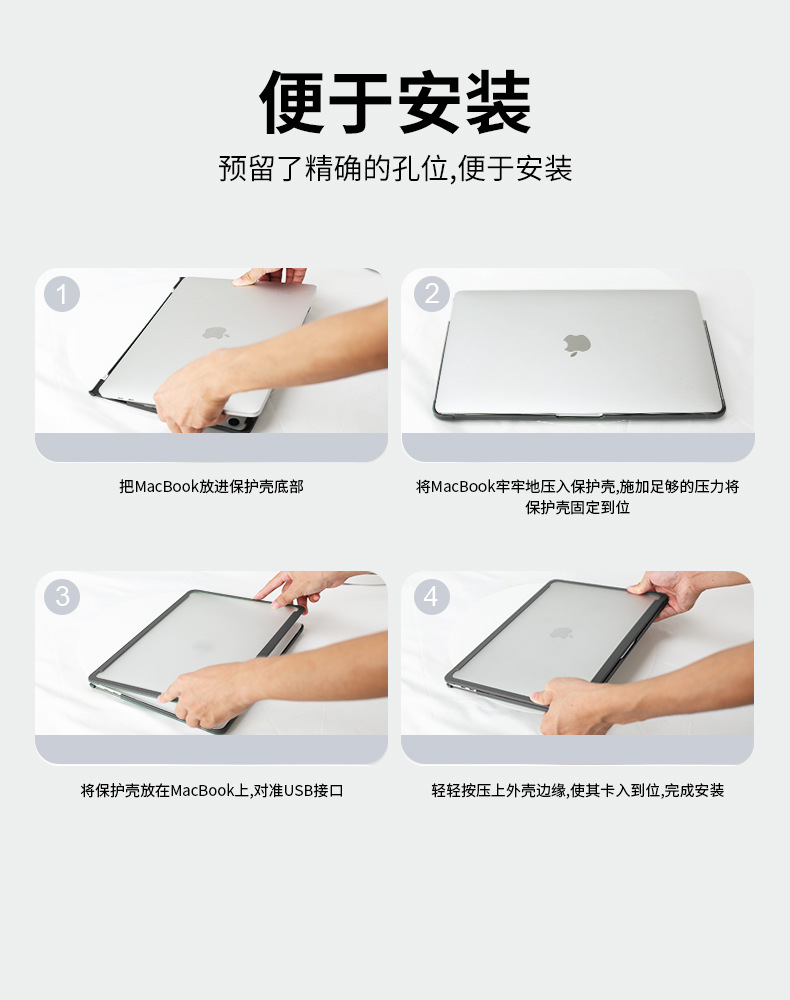 便于安装

预留了精确的孔位,便于安装

1

把MacBook放进保护壳底部

2

将MacBook牢牢地压入保护壳,施加足够的压力将保护壳固定到位

3

将保护壳放在MacBook上,对准USB接口

4

轻轻按压上外壳边缘,使其卡入到位,完成安装