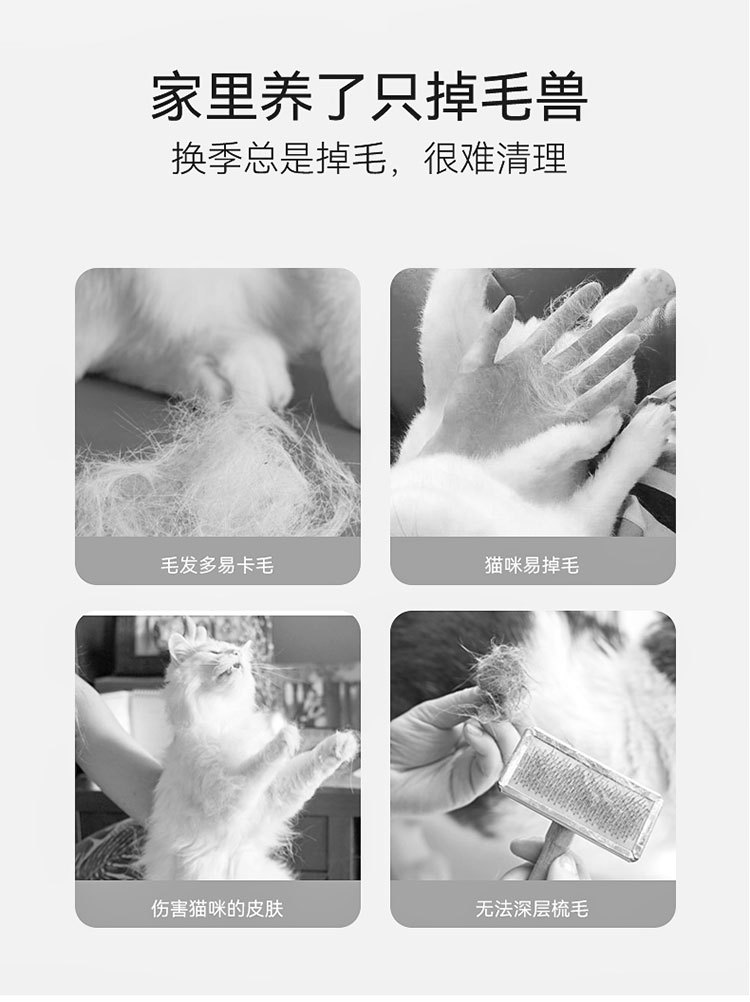 家里养了只掉毛兽
换季总是掉毛，很难清理

毛发多易卡毛

猫咪易掉毛

伤害猫咪的皮肤

无法深层梳毛