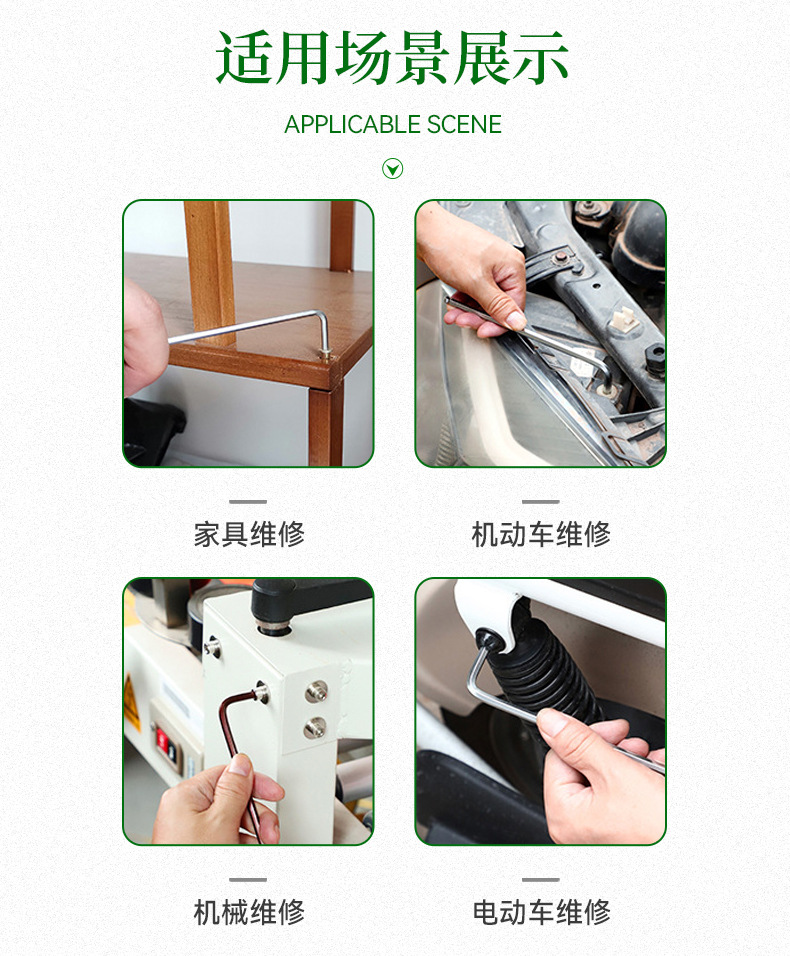 适用场景展示

APPLICABLE SCENE

家具维修

机动车维修

机械维修

电动车维修