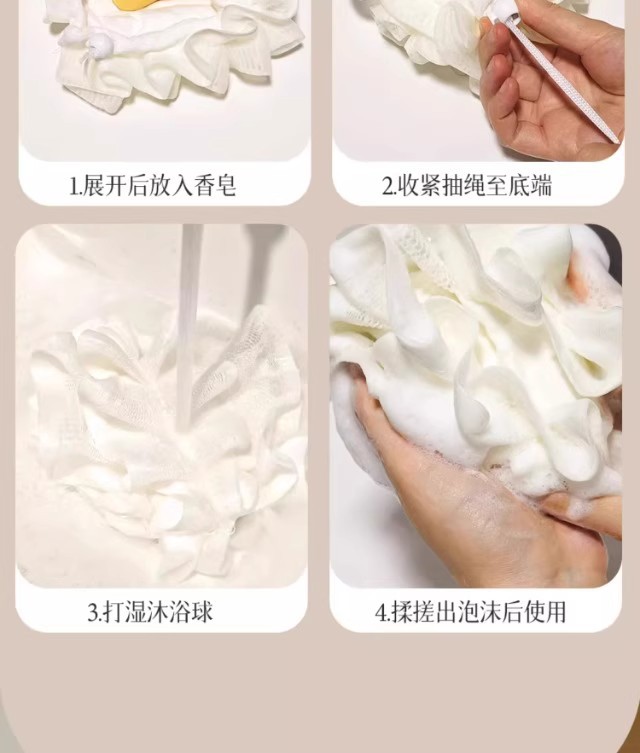 1.展开后放入香皂

2.收紧抽绳至底端

3.打湿沐浴球

4.揉搓出泡沫后使用