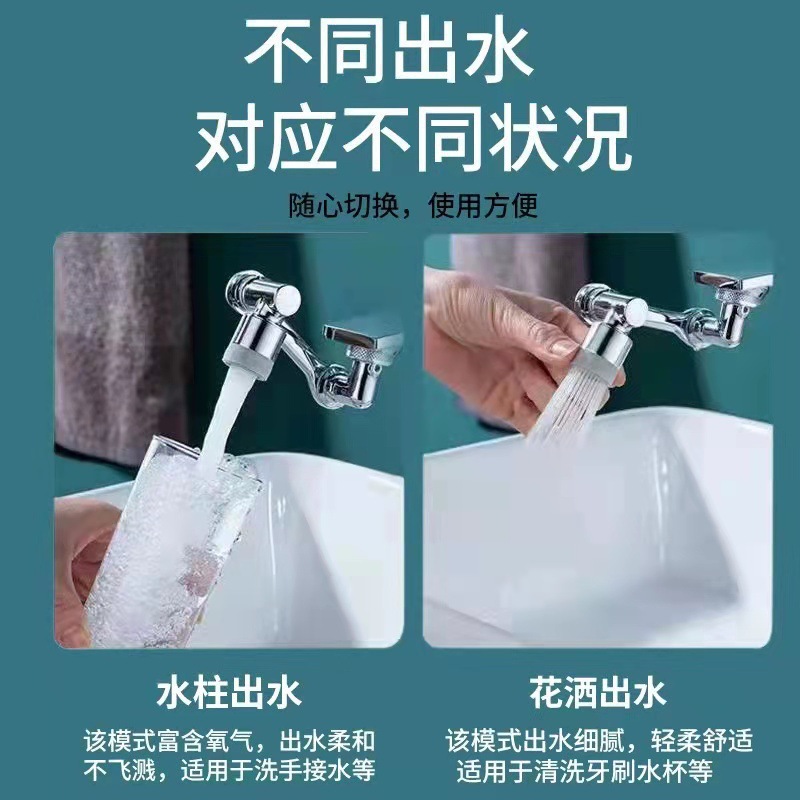 不同出水
对应不同状况

随心切换，使用方便

水柱出水

该模式富含氧气，出水柔和不飞溅，适用于洗手接水等

花洒出水

该模式出水细腻，轻柔舒适适用于清洗牙刷水杯等