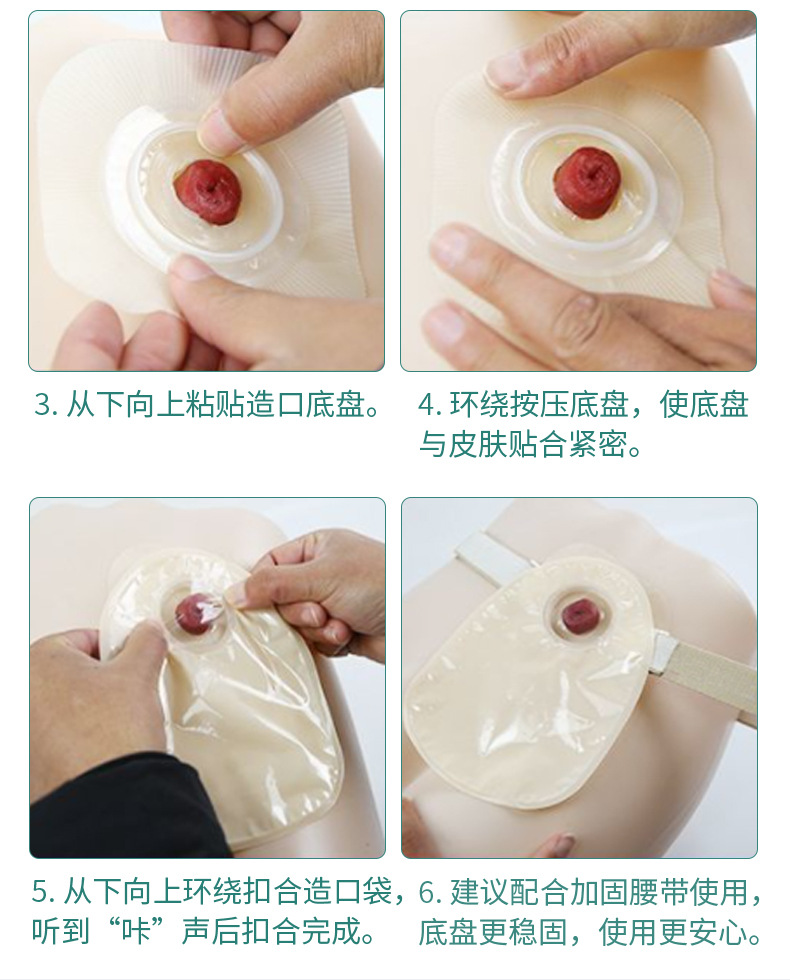 3. 从下向上粘贴造口底盘。

4. 环绕按压底盘，使底盘与皮肤贴合紧密。

5. 从下向上环绕扣合造口袋，听到“咔”声后扣合完成。

6. 建议配合加固腰带使用，底盘更稳固，使用更安心。