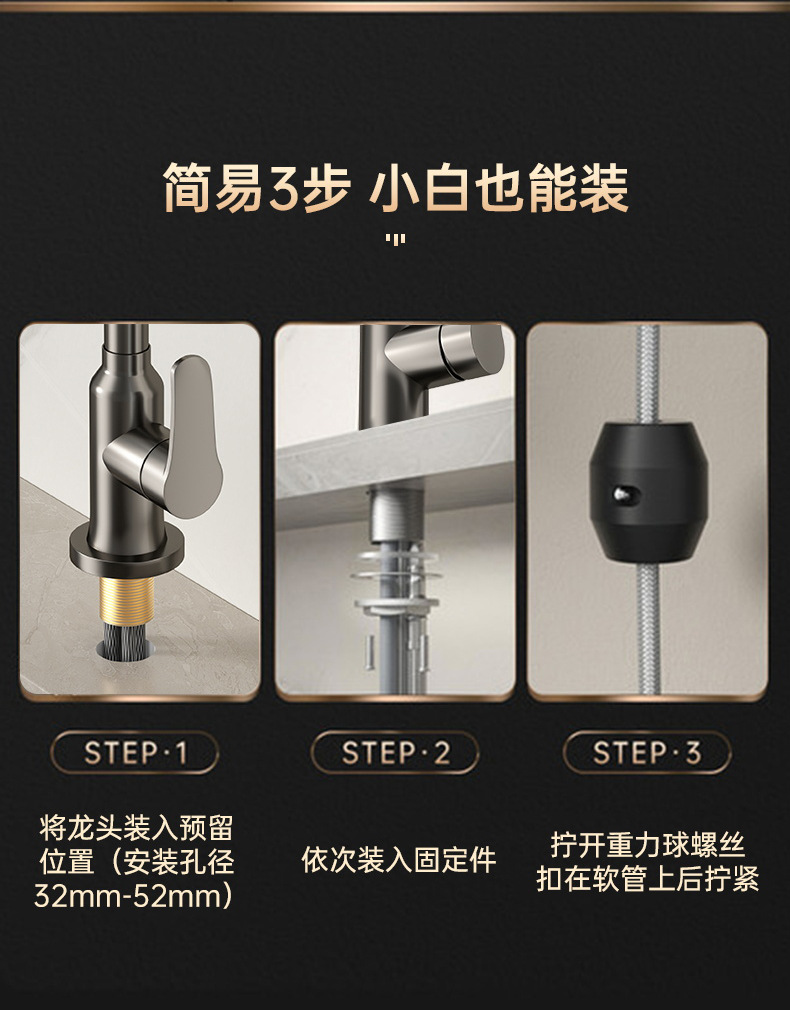 简易3步 小白也能装

STEP·1

将龙头装入预留位置（安装孔径32mm-52mm）

STEP·2

依次装入固定件

STEP·3

拧开重力球螺丝扣在软管上后拧紧