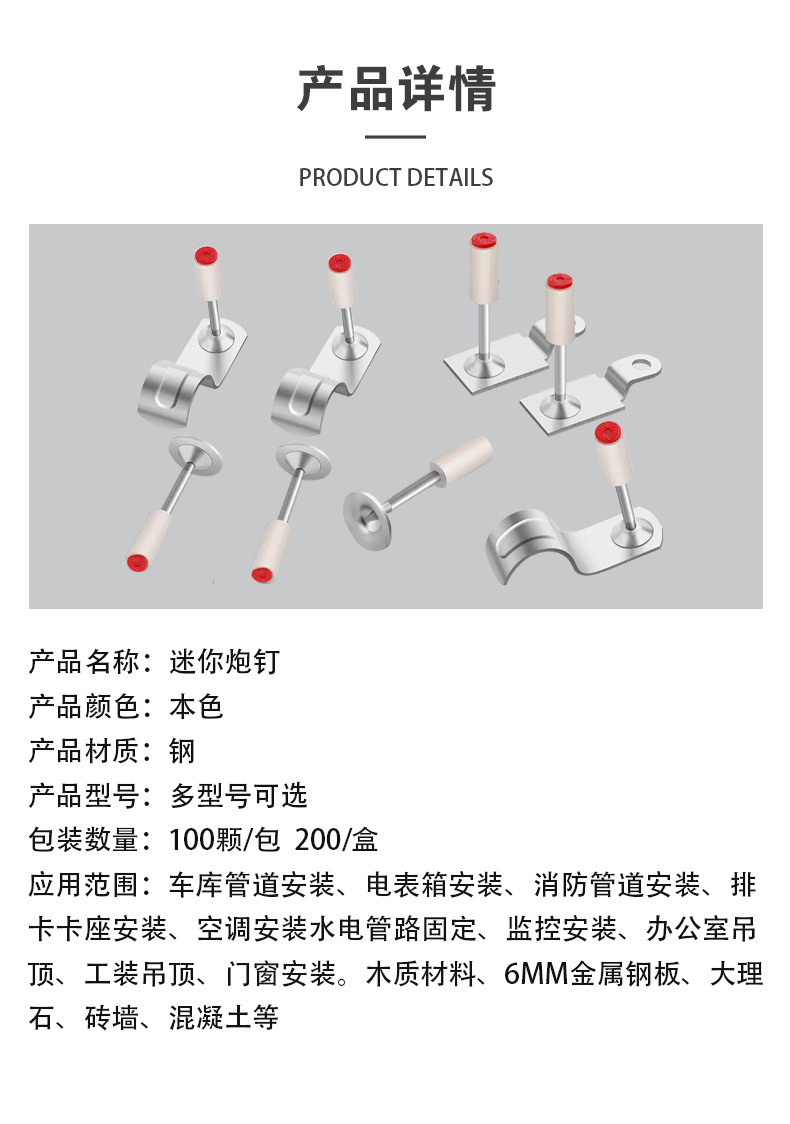 产品详情

PRODUCT DETAILS

产品名称：迷你炮钉
产品颜色：本色
产品材质：钢
产品型号：多型号可选
包装数量：100颗/包 200/盒
应用范围：车库管道安装、电表箱安装、消防管道安装、排卡卡座安装、空调安装水电管路固定、监控安装、办公室吊顶、工装吊顶、门窗安装。木质材料、6MM金属钢板、大理石、砖墙、混凝土等