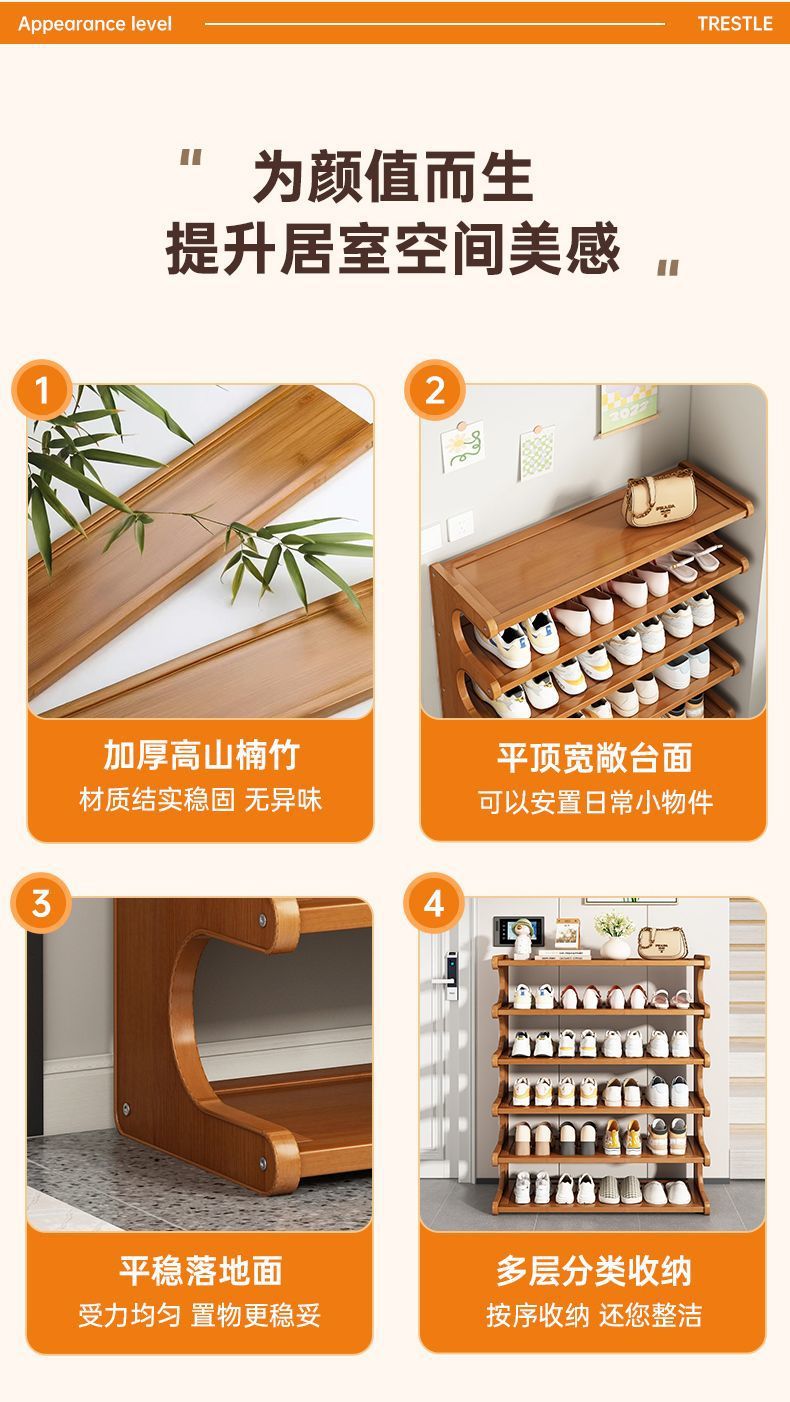 Appearance level TRESTLE

" 为颜值而生
提升居室空间美感 "

1
加厚高山楠竹
材质结实稳固 无异味

2
平顶宽敞台面
可以安置日常小物件

3
平稳落地面
受力均匀 置物更稳妥

4
多层分类收纳
按序收纳 还您整洁