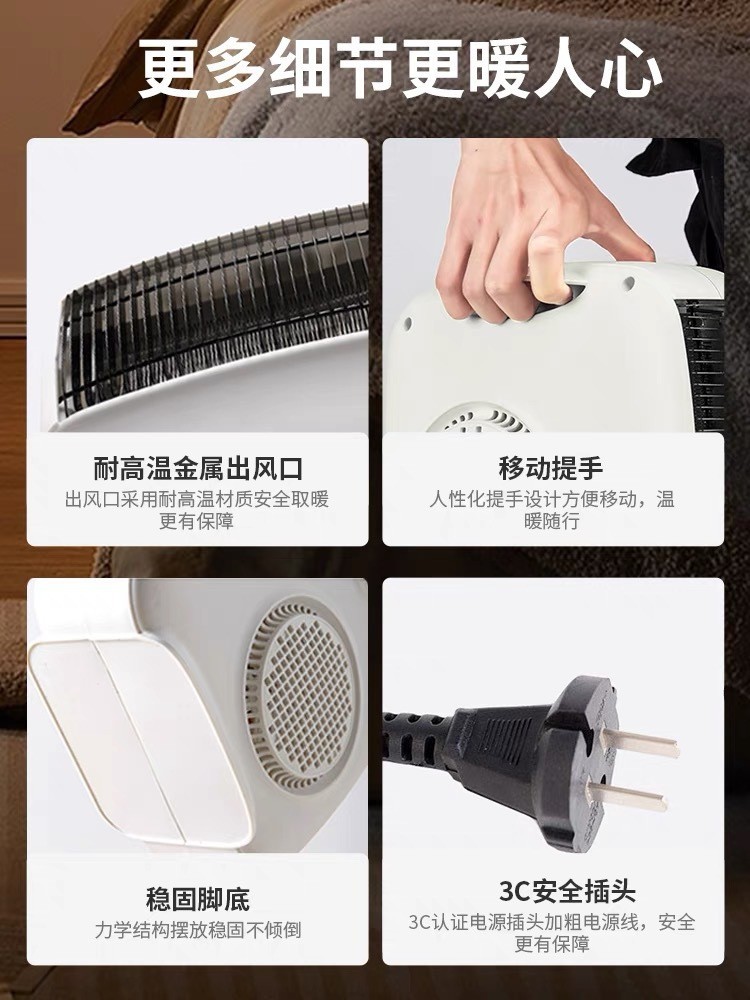 更多细节更暖人心

耐高温金属出风口

出风口采用耐高温材质安全取暖更有保障

移动提手

人性化提手设计方便移动，温暖随行

稳固脚底

力学结构摆放稳固不倾倒

3C安全插头

3C认证电源插头加粗电源线，安全更有保障