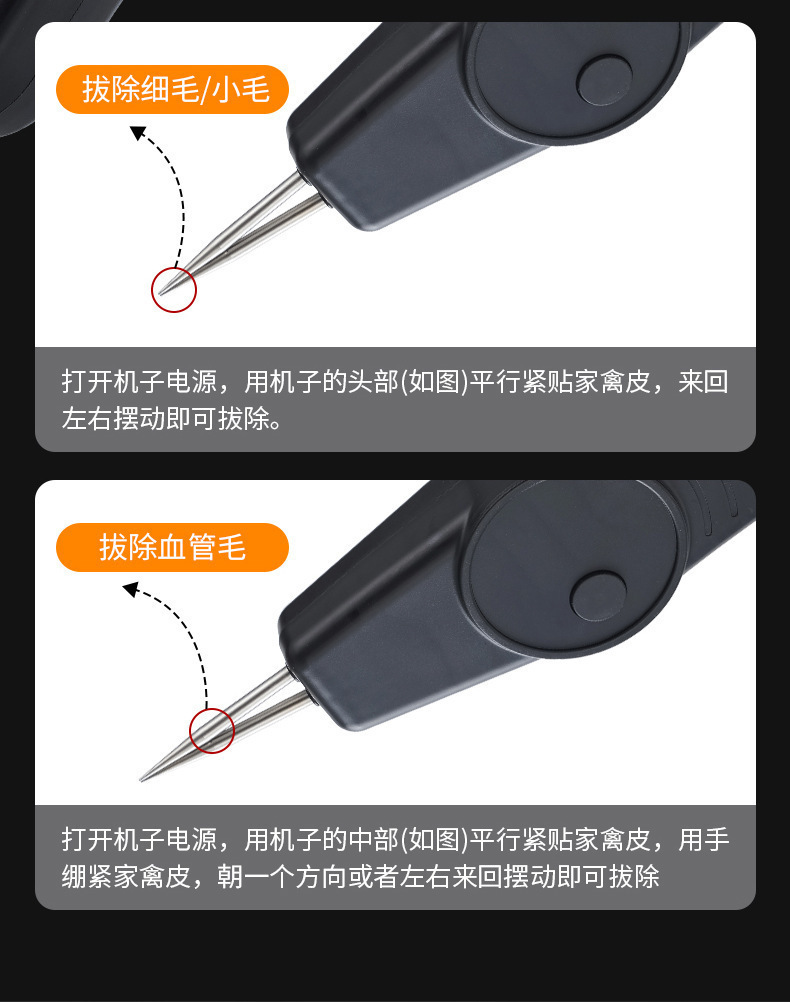 拔除细毛/小毛

打开机子电源，用机子的头部(如图)平行紧贴家禽皮，来回左右摆动即可拔除。

拔除血管毛

打开机子电源，用机子的中部(如图)平行紧贴家禽皮，用手绷紧家禽皮，朝一个方向或者左右来回摆动即可拔除