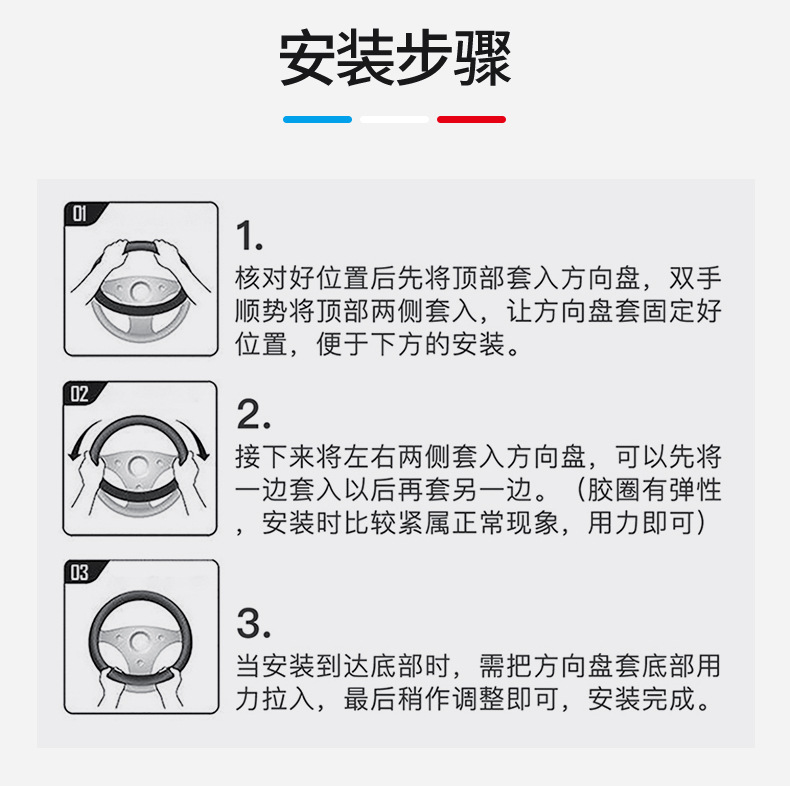 安装步骤

01

1.
核对好位置后先将顶部套入方向盘，双手顺势将顶部两侧套入，让方向盘套固定好位置，便于下方的安装。

02

2.
接下来将左右两侧套入方向盘，可以先将一边套入以后再套另一边。（胶圈有弹性，安装时比较紧属正常现象，用力即可）

03

3.
当安装到达底部时，需把方向盘套底部用力拉入，最后稍作调整即可，安装完成。