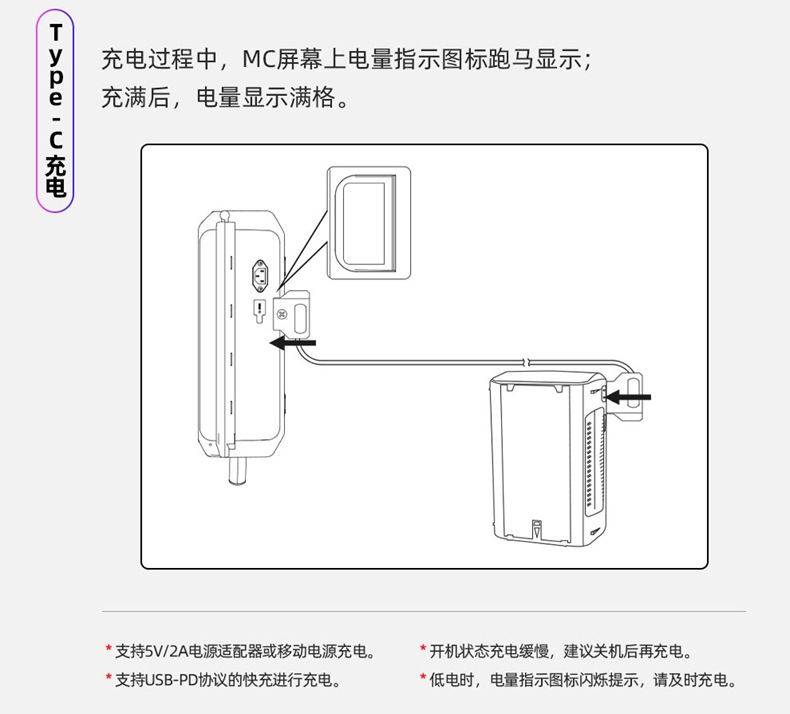 Type-C充电

充电过程中，MC屏幕上电量指示图标跑马显示；
充满后，电量显示满格。

* 支持5V/2A电源适配器或移动电源充电。
* 支持USB-PD协议的快充进行充电。

* 开机状态充电缓慢，建议关机后再充电。
* 低电时，电量指示图标闪烁提示，请及时充电。