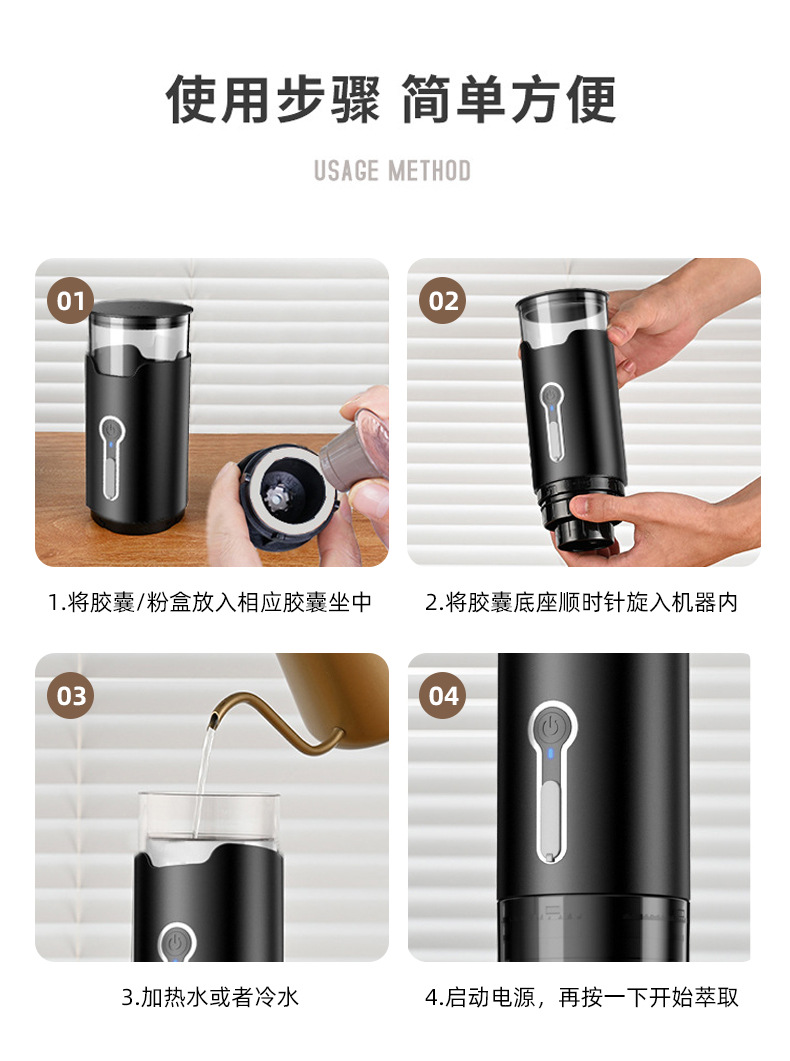 使用步骤 简单方便

USAGE METHOD

01

1.将胶囊/粉盒放入相应胶囊坐中

02

2.将胶囊底座顺时针旋入机器内

03

3.加热水或者冷水

04

4.启动电源，再按一下开始萃取