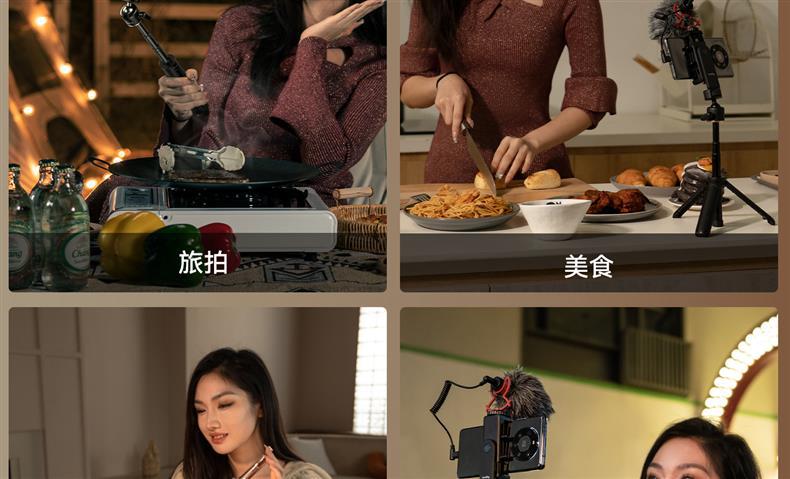 旅拍

美食