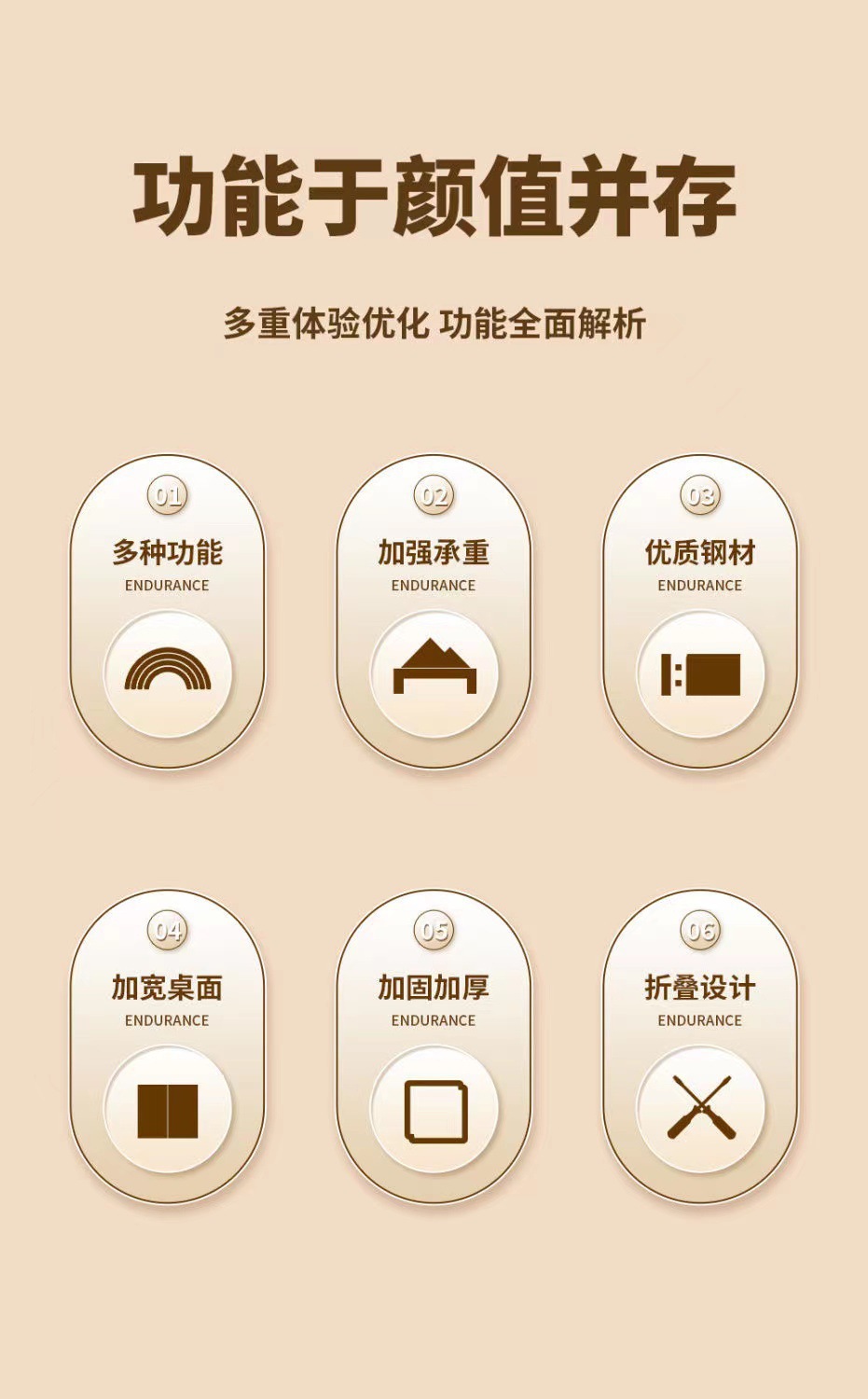 功能于颜值并存

多重体验优化 功能全面解析

01
多种功能
ENDURANCE

02
加强承重
ENDURANCE

03
优质钢材
ENDURANCE

04
加宽桌面
ENDURANCE

05
加固加厚
ENDURANCE

06
折叠设计
ENDURANCE