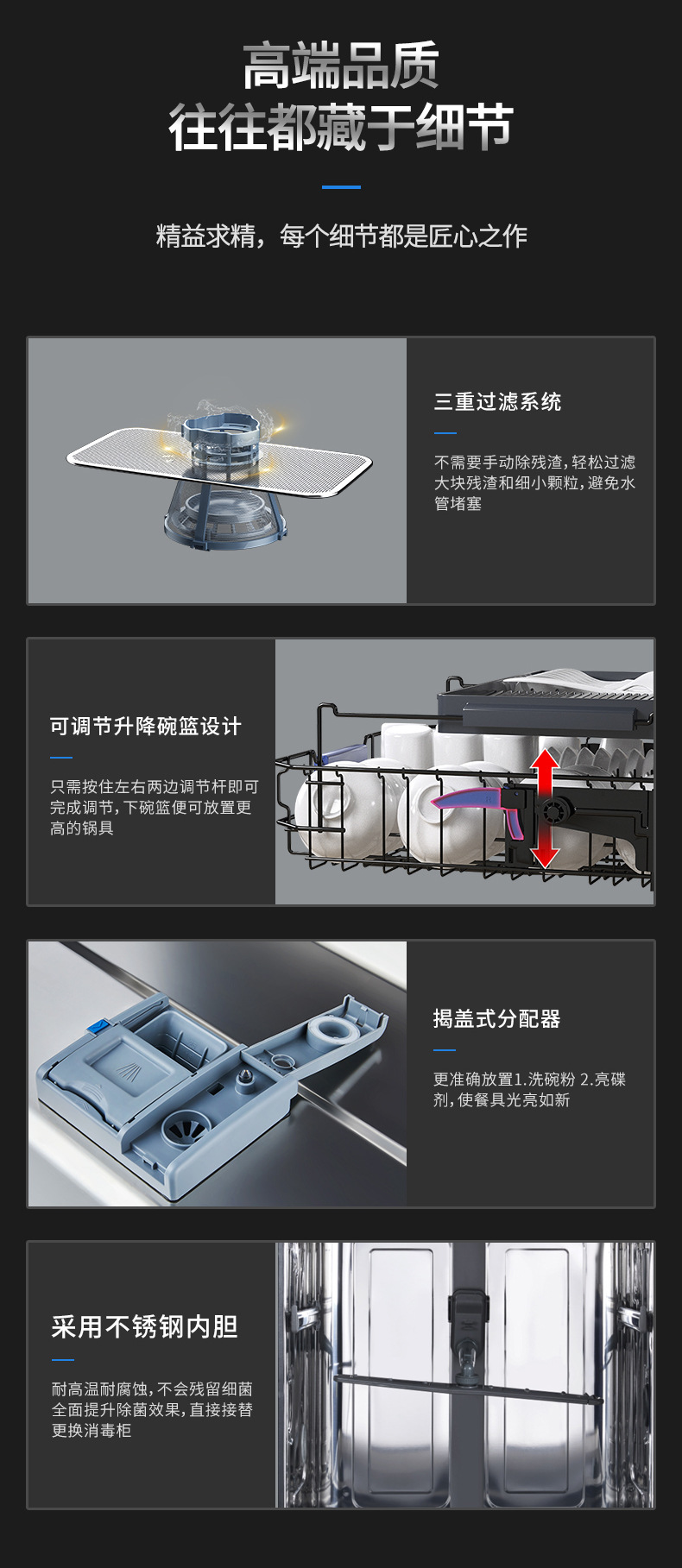 高端品质
往往都藏于细节

精益求精，每个细节都是匠心之作

三重过滤系统

不需要手动除残渣，轻松过滤大块残渣和细小颗粒，避免水管堵塞

可调节升降碗篮设计

只需按住左右两边调节杆即可完成调节，下碗篮便可放置更高的锅具

揭盖式分配器

更准确放置1.洗碗粉 2.亮碟剂，使餐具光亮如新

采用不锈钢内胆

耐高温耐腐蚀，不会残留细菌全面提升除菌效果，直接接替更换消毒柜