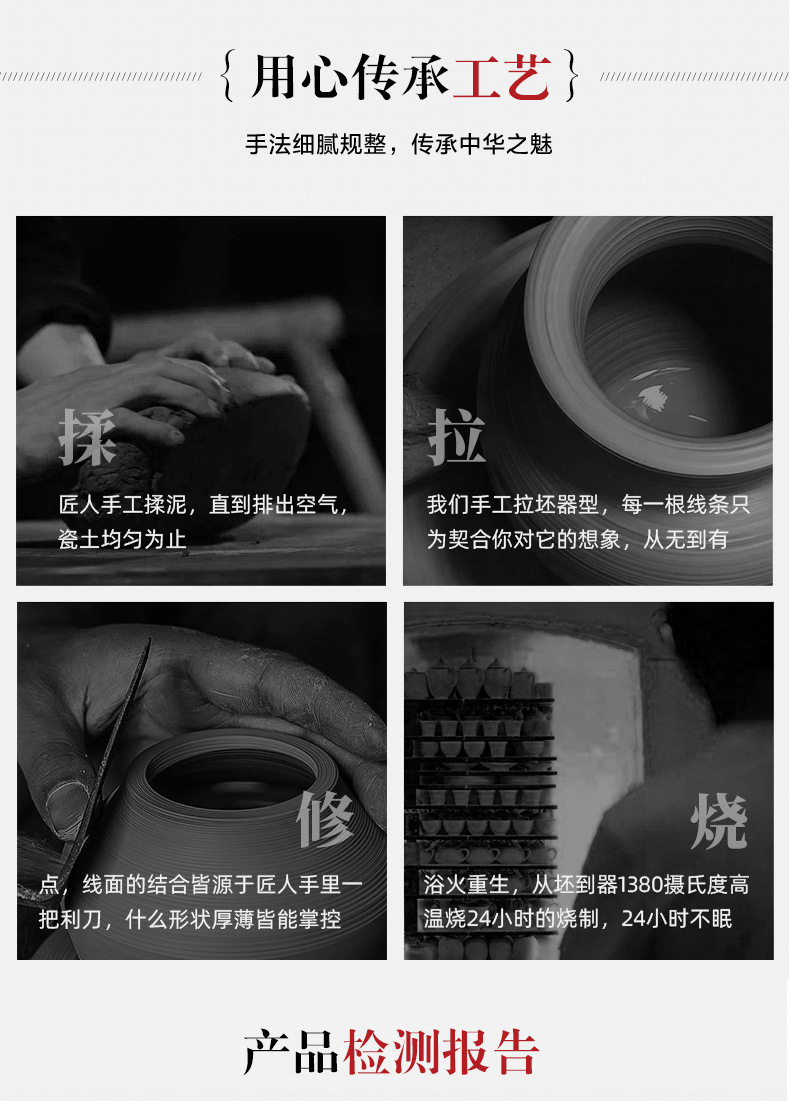 {用心传承工艺}

手法细腻规整，传承中华之魅

揉

匠人手工揉泥，直到排出空气，瓷土均匀为止

拉

我们手工拉坯器型，每一根线条只为契合你对它的想象，从无到有

修

点，线面的结合皆源于匠人手里一把利刀，什么形状厚薄皆能掌控

烧

浴火重生，从坯到器1380摄氏度高温烧24小时的烧制，24小时不眠

产品检测报告