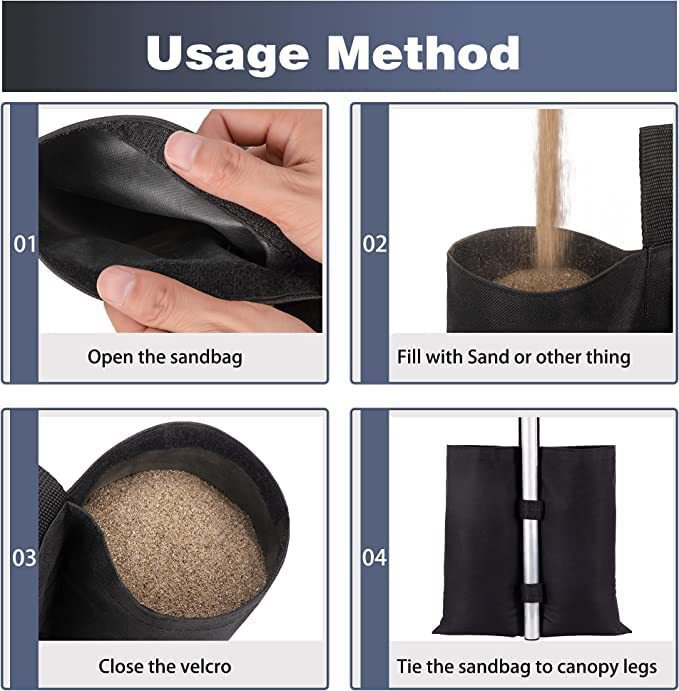 Usage Method

01

Open the sandbag

02

Fill with Sand or other thing

03

Close the velcro

04

Tie the sandbag to canopy legs