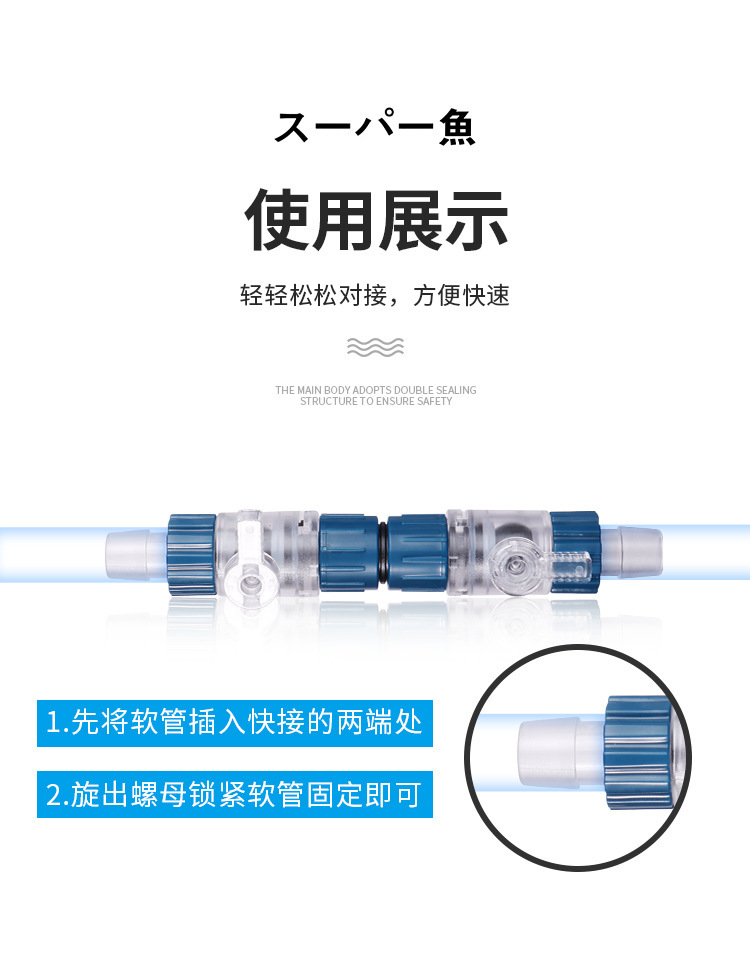 スーパー魚

使用展示

轻轻松松对接，方便快速

THE MAIN BODY ADOPTS DOUBLE SEALING STRUCTURE TO ENSURE SAFETY

1.先将软管插入快接的两端处

2.旋出螺母锁紧软管固定即可