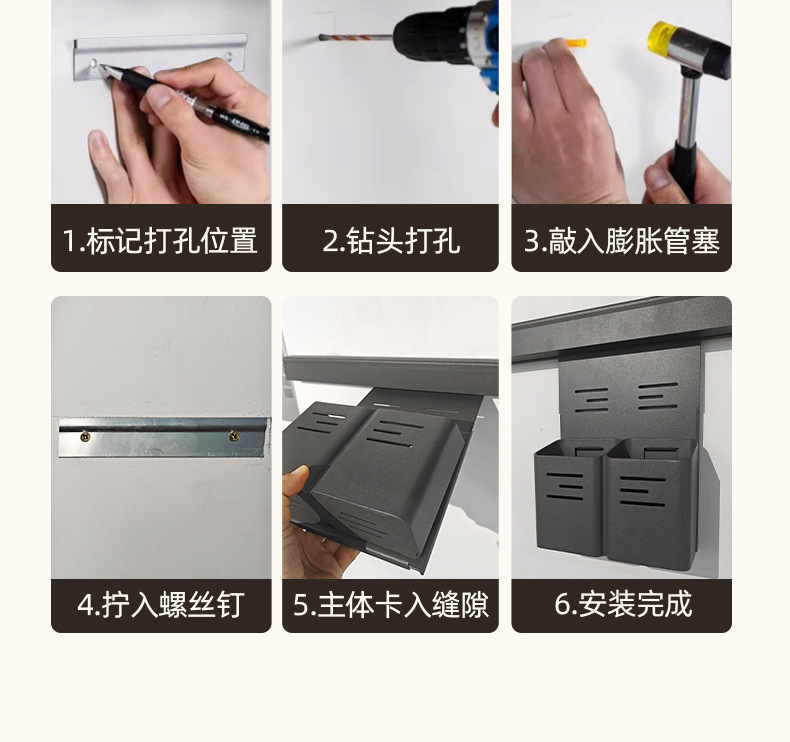 1.标记打孔位置

2.钻头打孔

3.敲入膨胀管塞

4.拧入螺丝钉

5.主体卡入缝隙

6.安装完成