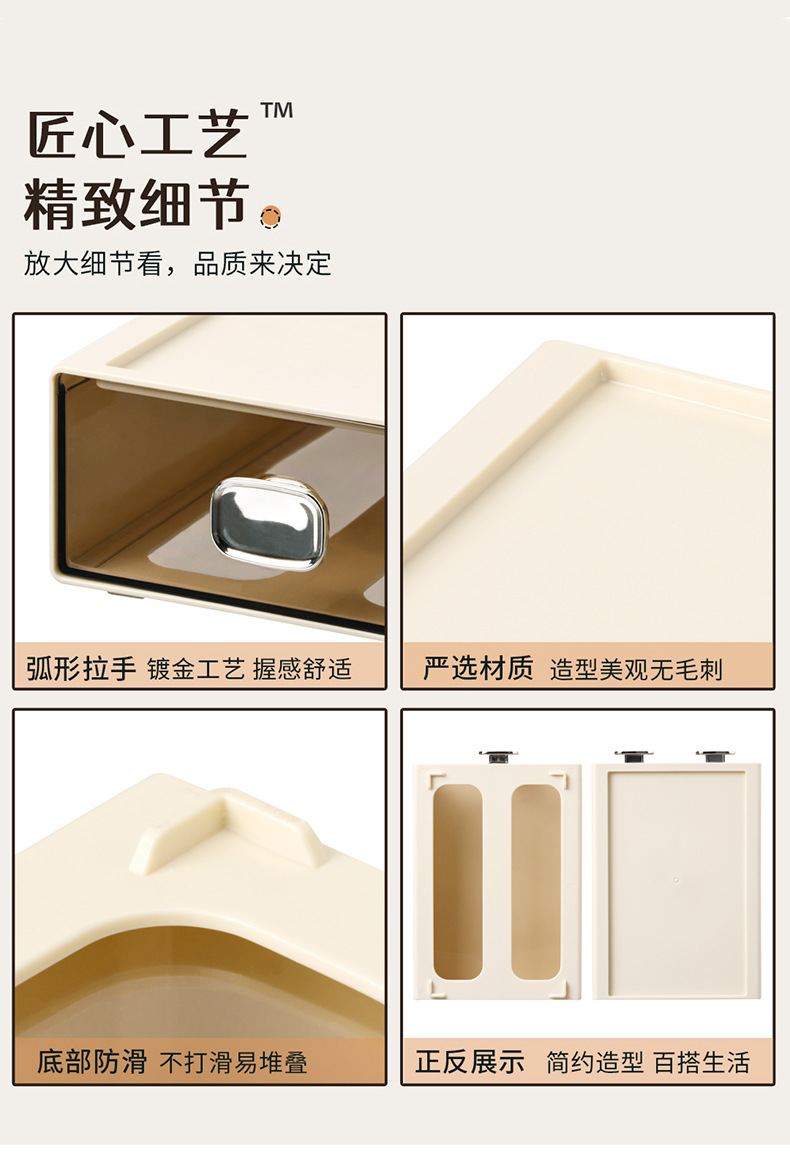 匠心工艺™
精致细节

放大细节看，品质来决定

弧形拉手 镀金工艺 握感舒适

严选材质 造型美观无毛刺

底部防滑 不打滑易堆叠

正反展示 简约造型 百搭生活