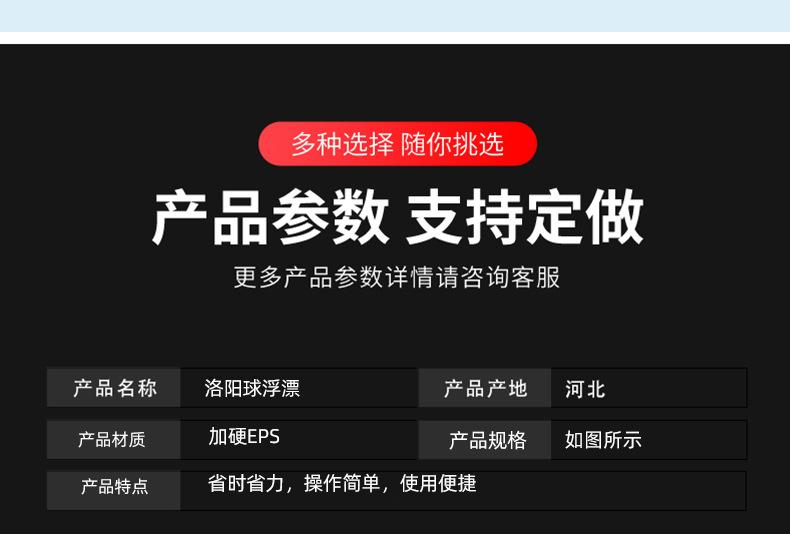 多种选择 随你挑选

产品参数 支持定做

更多产品参数详情请咨询客服

产品名称
洛阳球浮漂

产品产地
河北

产品材质
加硬EPS

产品规格
如图所示

产品特点
省时省力，操作简单，使用便捷