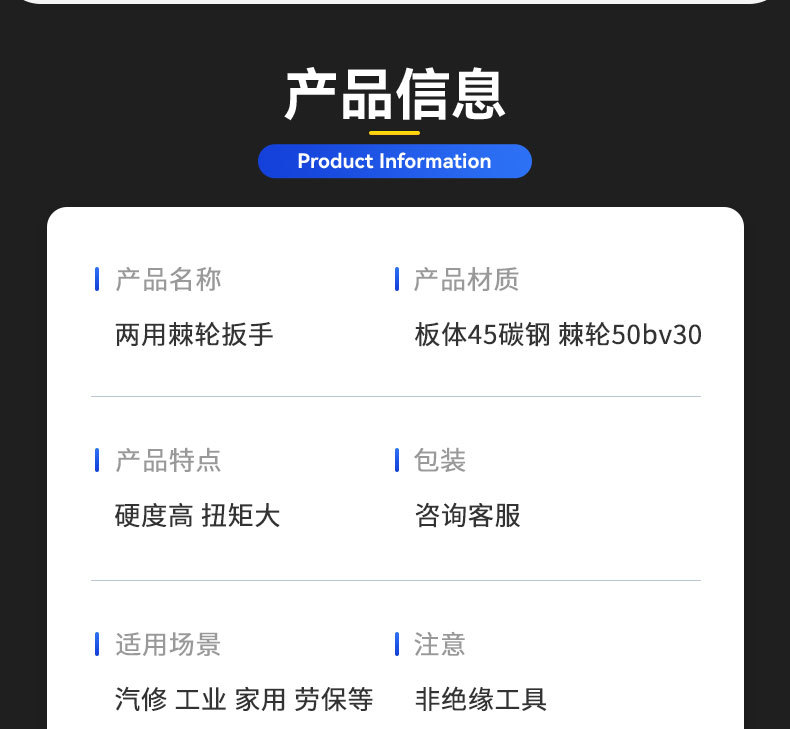 产品信息

Product Information

产品名称

两用棘轮扳手

产品材质

板体45碳钢 棘轮50bv30

产品特点

硬度高 扭矩大

包装

咨询客服

适用场景

汽修 工业 家用 劳保等

注意

非绝缘工具