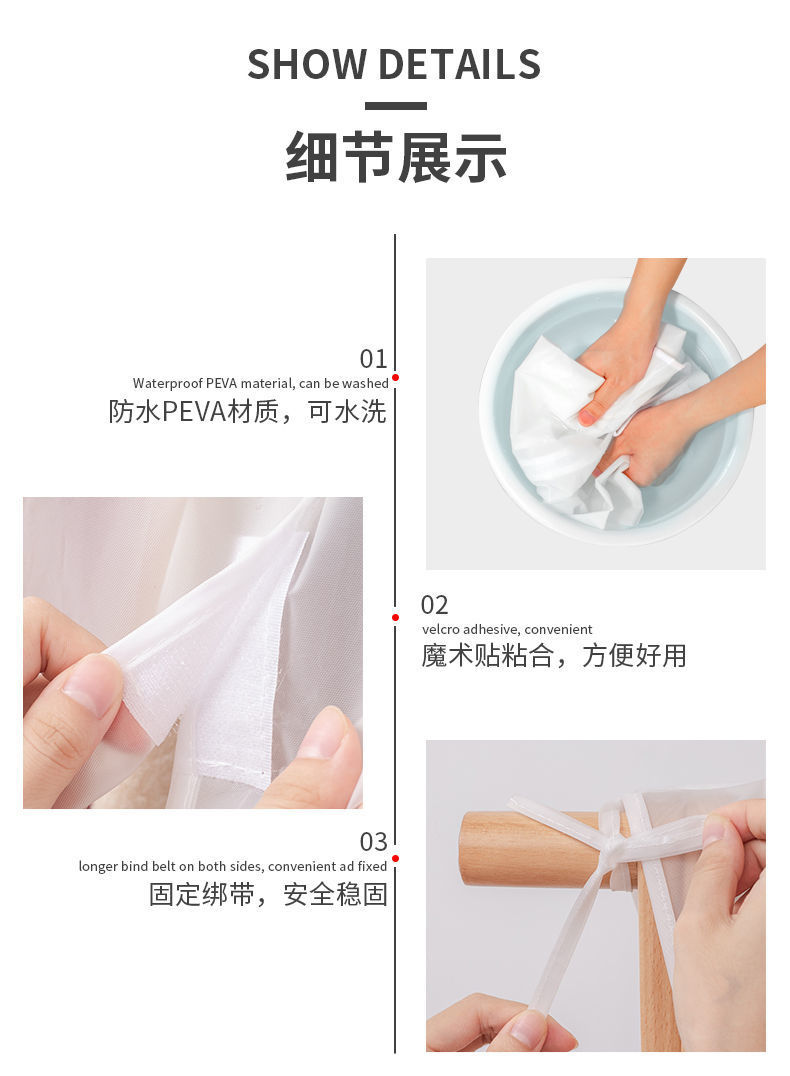 SHOW DETAILS

细节展示

01
Waterproof PEVA material, can be washed
防水PEVA材质，可水洗

02
velcro adhesive, convenient
魔术贴粘合，方便好用

03
longer bind belt on both sides, convenient ad fixed
固定绑带，安全稳固