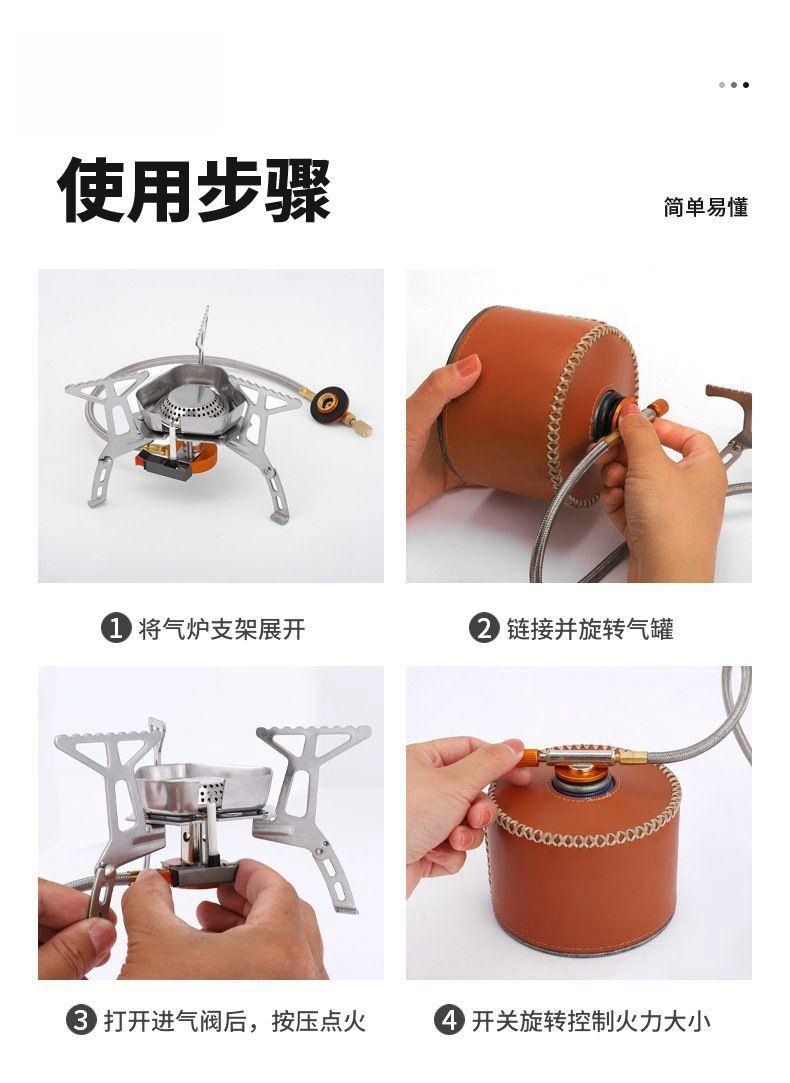 使用步骤

简单易懂

1 将气炉支架展开

2 链接并旋转气罐

3 打开进气阀后，按压点火

4 开关旋转控制火力大小