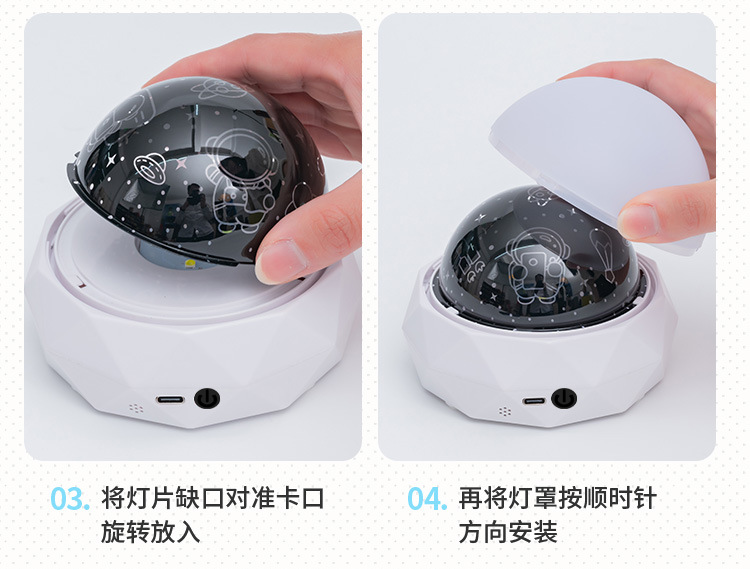 03. 将灯片缺口对准卡口旋转放入

04. 再将灯罩按顺时针方向安装