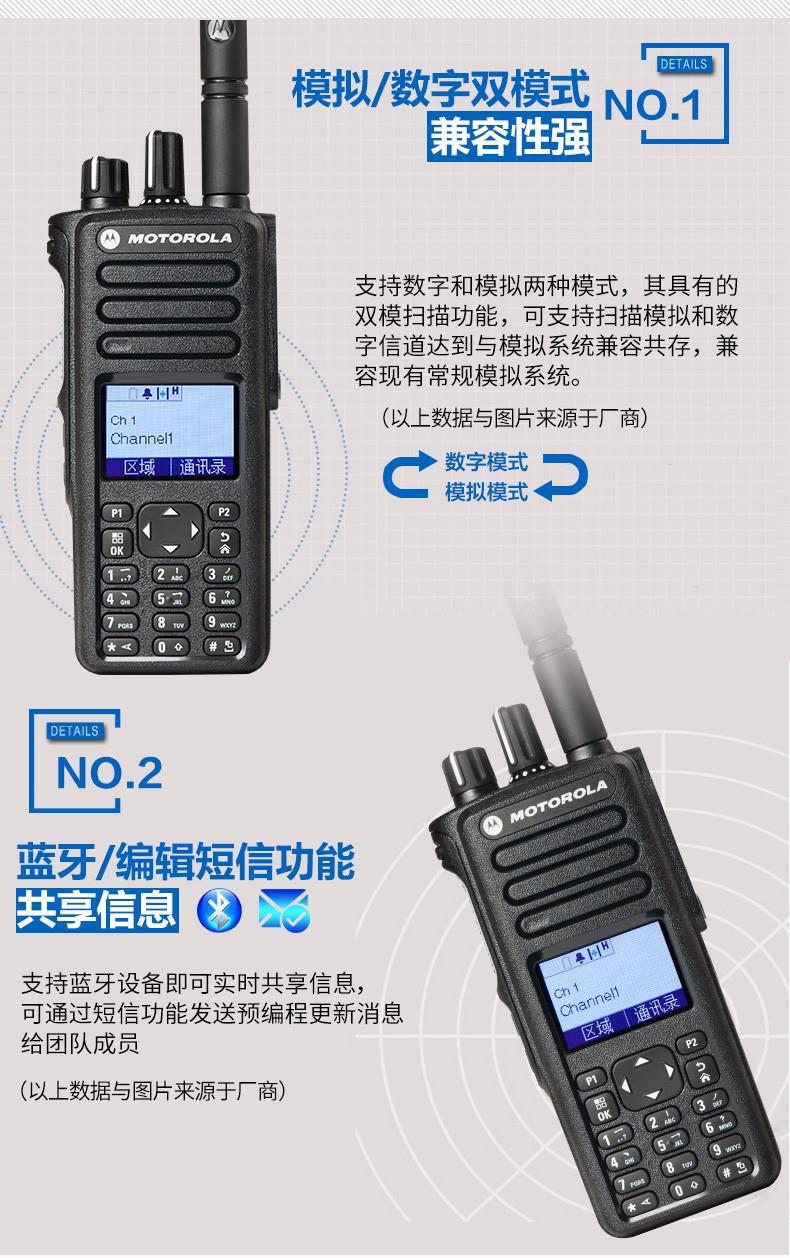 模拟/数字双模式
兼容性强

DETAILS
NO.1

MOTOROLA

Ch 1
Channel1
区域 通讯录

P1 P2 OK

1 2 ABC 3 DEF
4 GHI 5 JKL 6 MNO
7 PQRS 8 TUV 9 WXYZ
\* 0 #

支持数字和模拟两种模式，其具有的双模扫描功能，可支持扫描模拟和数字信道达到与模拟系统兼容共存，兼容现有常规模拟系统。

（以上数据与图片来源于厂商）

数字模式
模拟模式

DETAILS
NO.2

蓝牙/编辑短信功能
共享信息

支持蓝牙设备即可实时共享信息，可通过短信功能发送预编程更新消息给团队成员

（以上数据与图片来源于厂商）

MOTOROLA

Ch 1
Channel1
区域 通讯录

P1 P2 OK

1 2 ABC 3 DEF
4 GHI 5 JKL 6 MNO
7 PQRS 8 TUV 9 WXYZ
\* 0 #