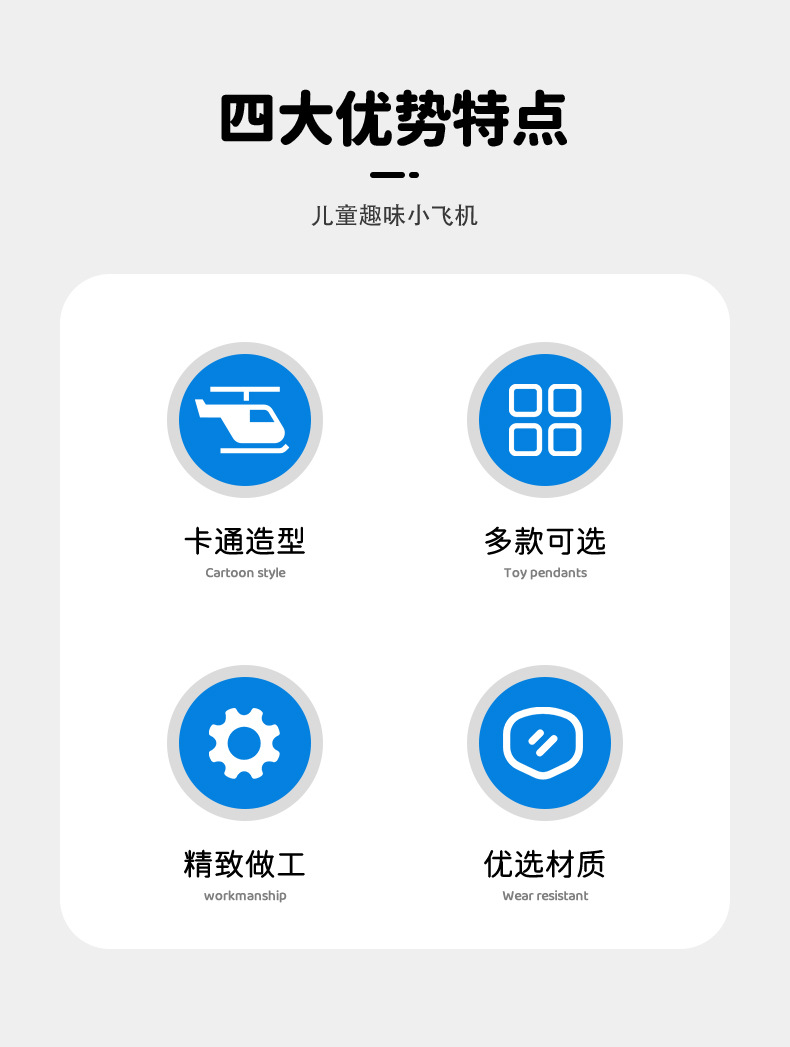 四大优势特点

儿童趣味小飞机

卡通造型
Cartoon style

多款可选
Toy pendants

精致做工
workmanship

优选材质
Wear resistant