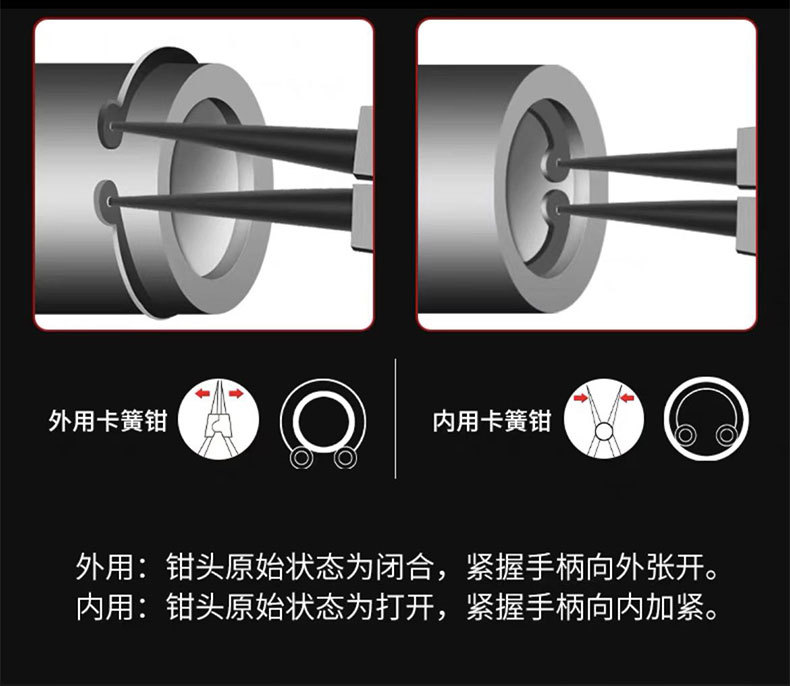 外用卡簧钳

内用卡簧钳

外用：钳头原始状态为闭合，紧握手柄向外张开。
内用：钳头原始状态为打开，紧握手柄向内加紧。