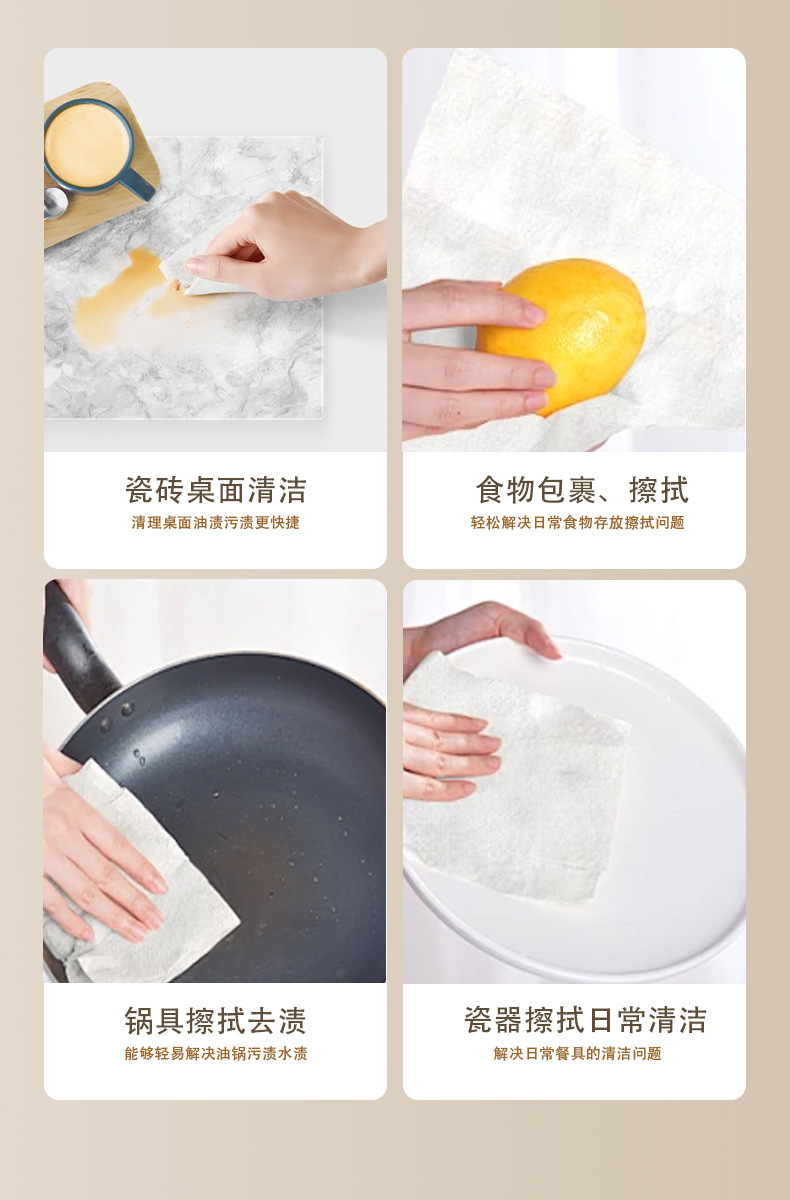 瓷砖桌面清洁
清理桌面油渍污渍更快捷

食物包裹、擦拭
轻松解决日常食物存放擦拭问题

锅具擦拭去渍
能够轻易解决油锅污渍水渍

瓷器擦拭日常清洁
解决日常餐具的清洁问题